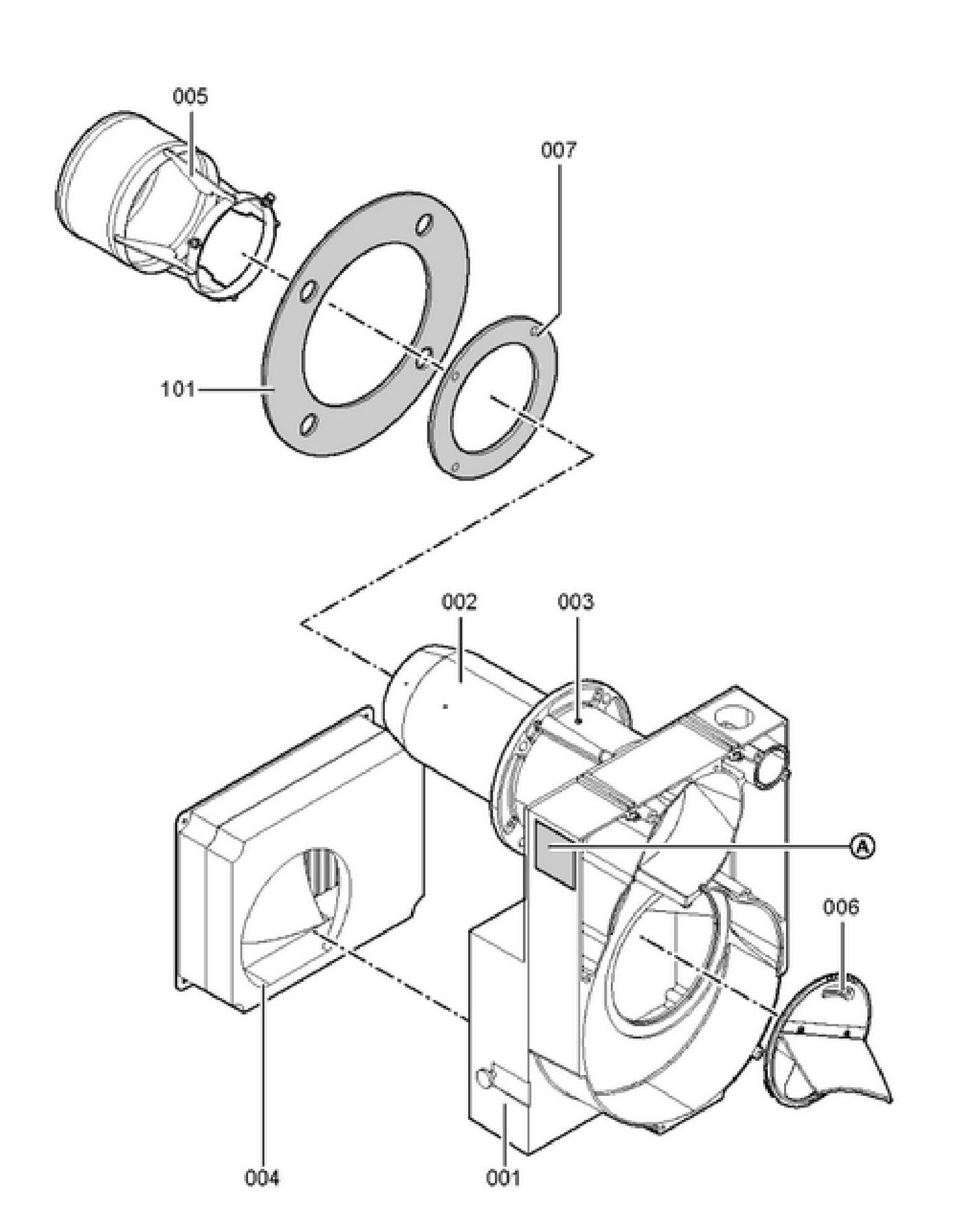 005

007

101

002

003

A

006

004

001