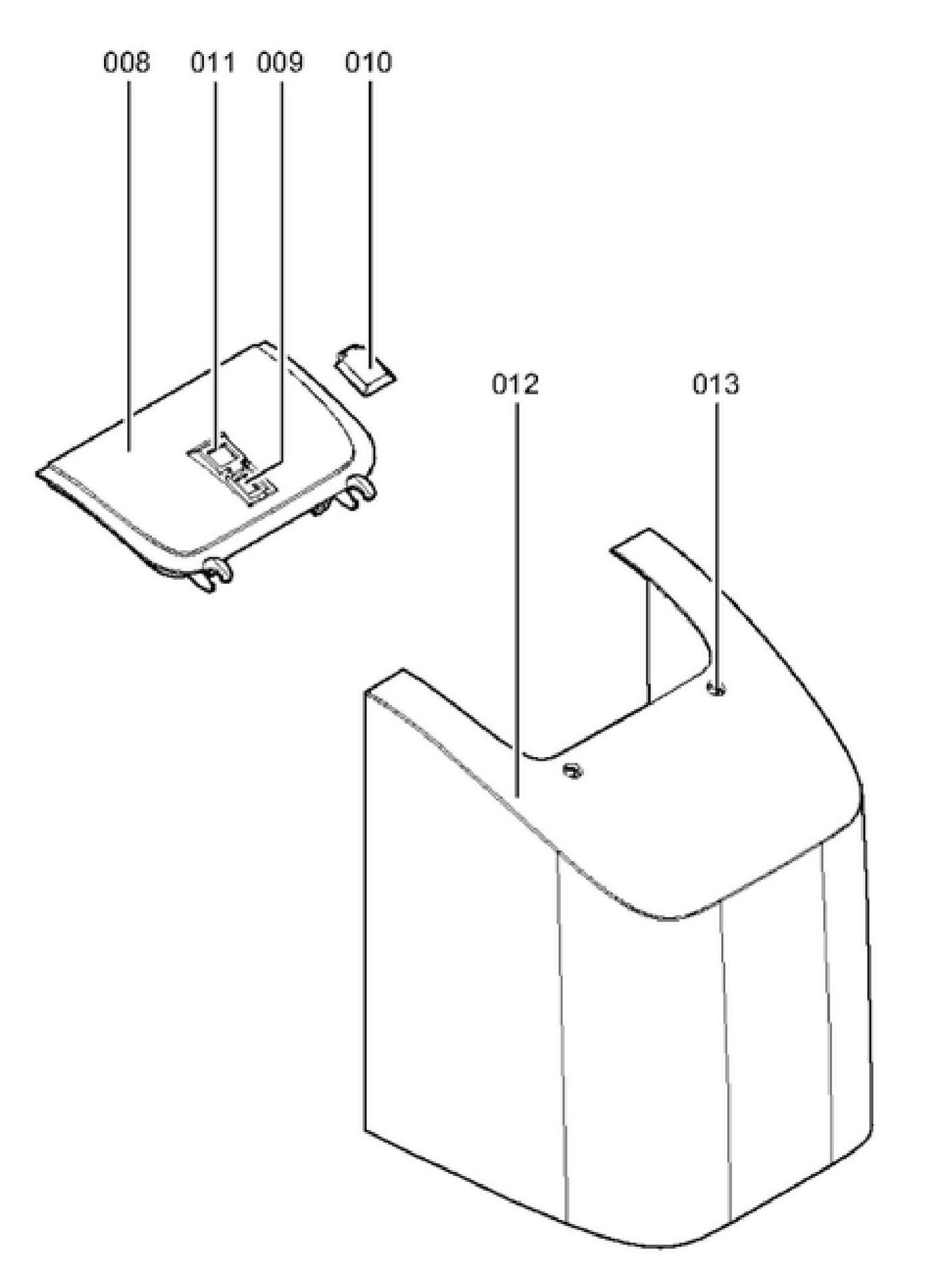 008 011 009 010

012 013