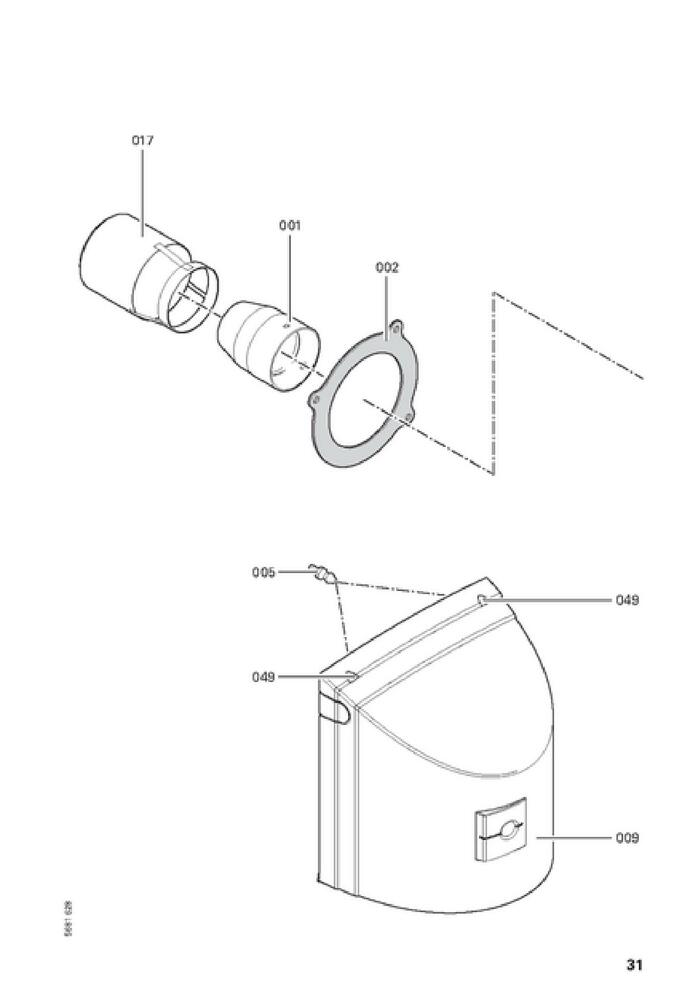 017
001
002
005
049
049
009
5681 629
31