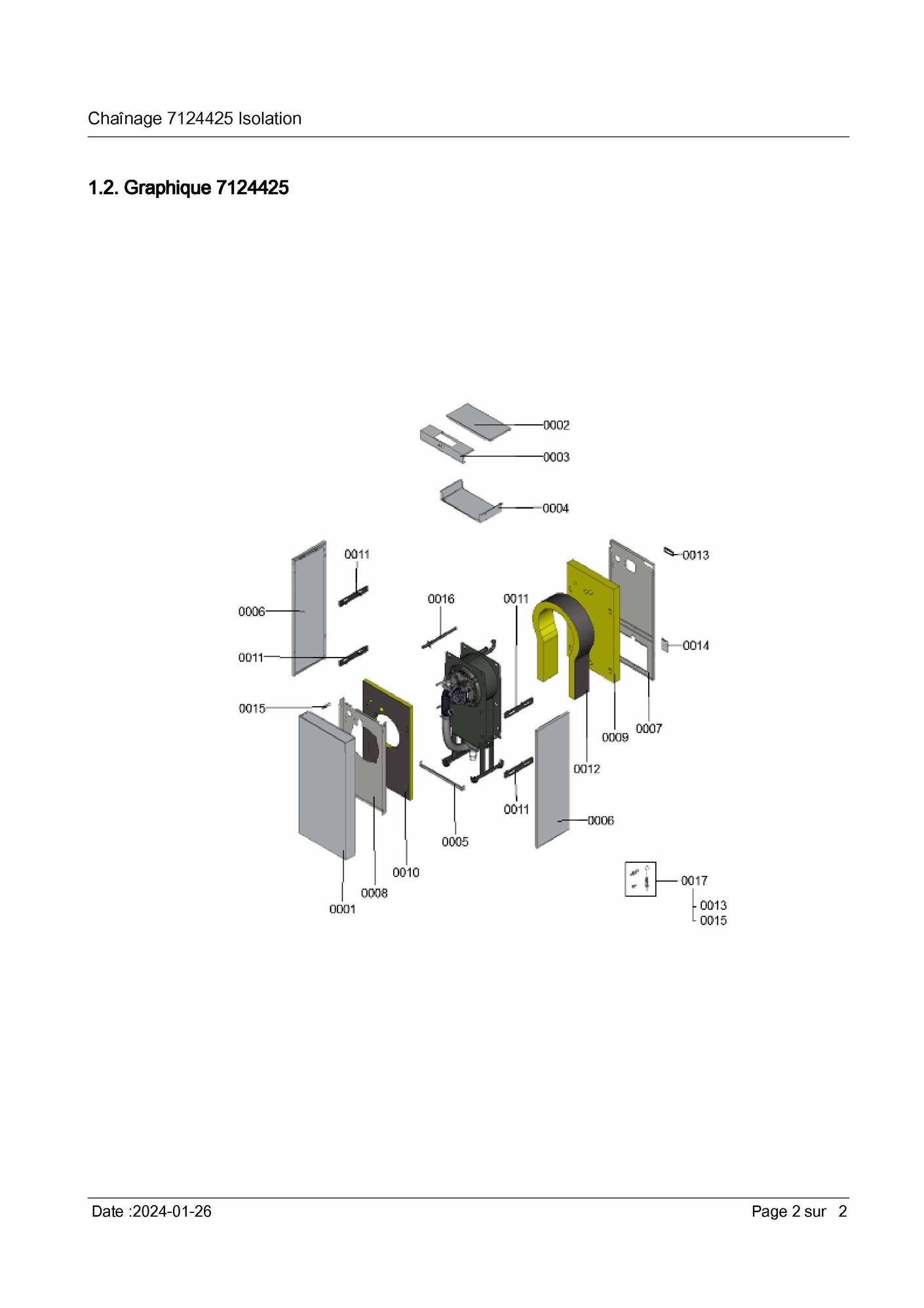 Chaînage 7124425 Isolation

1.2. Graphique 7124425

0002
0003
0004
0011
0013
0006
0016
0011
0011
0014
0015
0009
0007
0012
0011
0006
0005
0010
0008
0001
0017
0013
0015

Date :2024-01-26

Page 2 sur 2