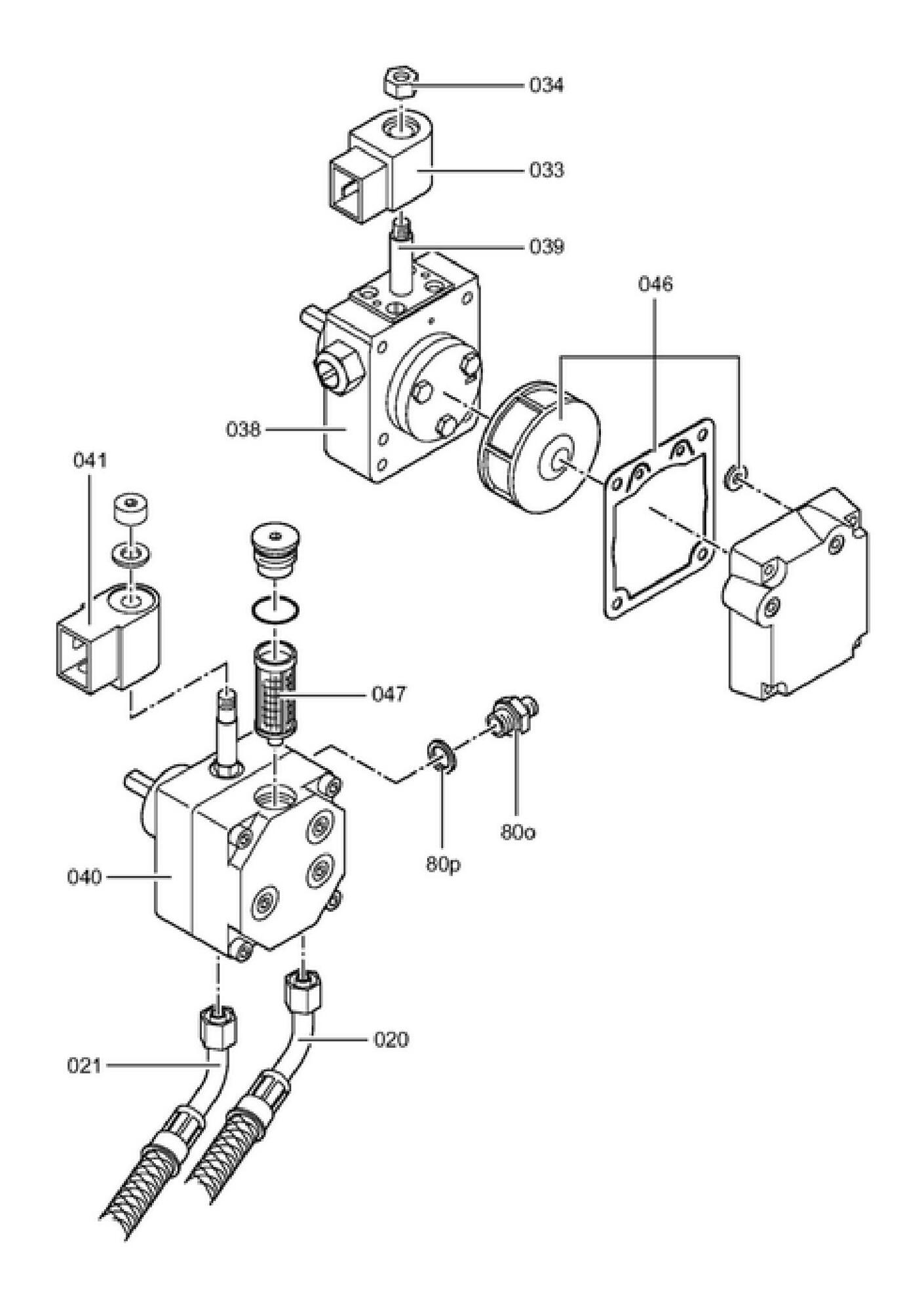 034
033
039
046
038
041
047
80o
80p
040
020
021