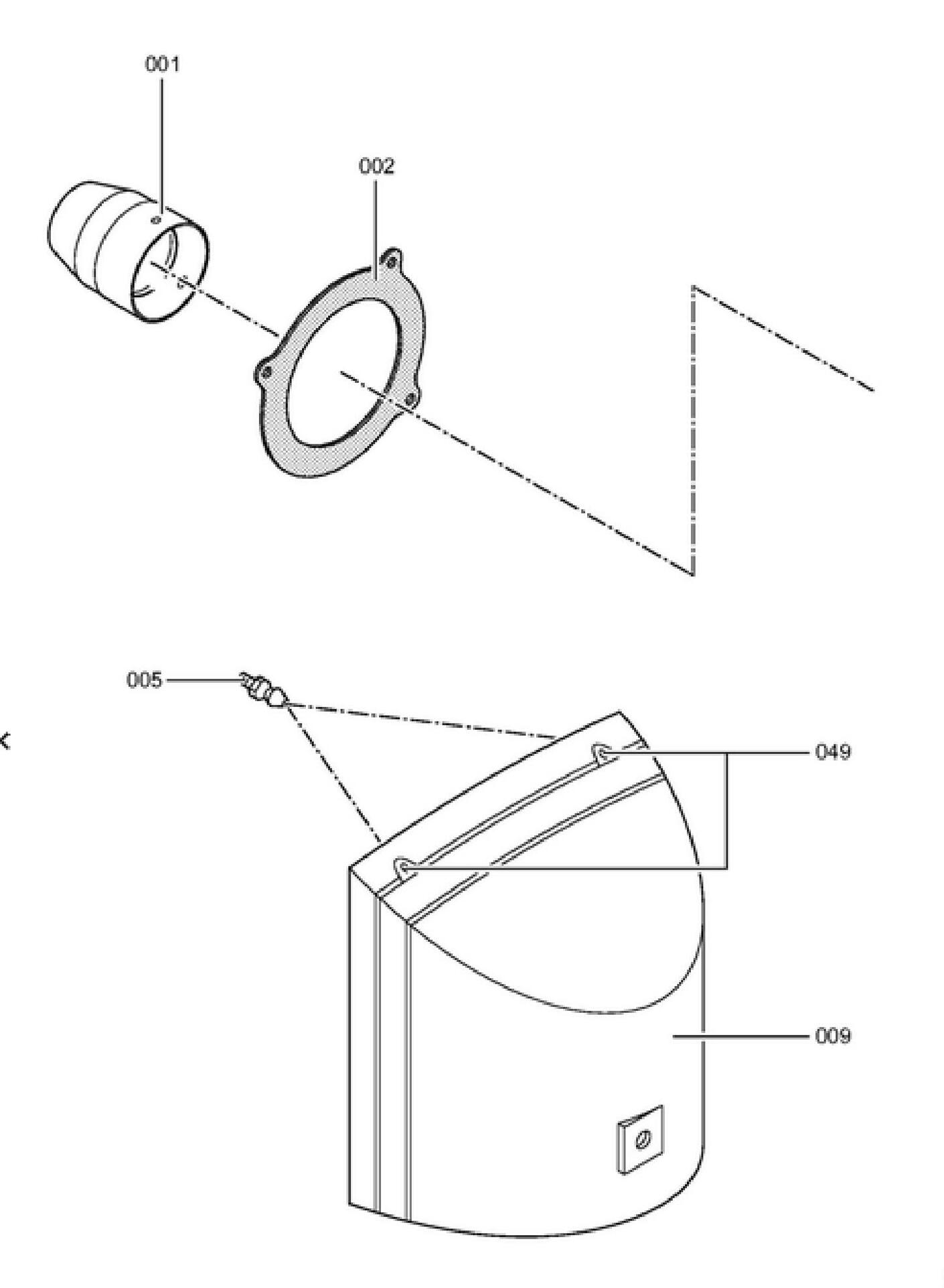 001

002

005

049

009