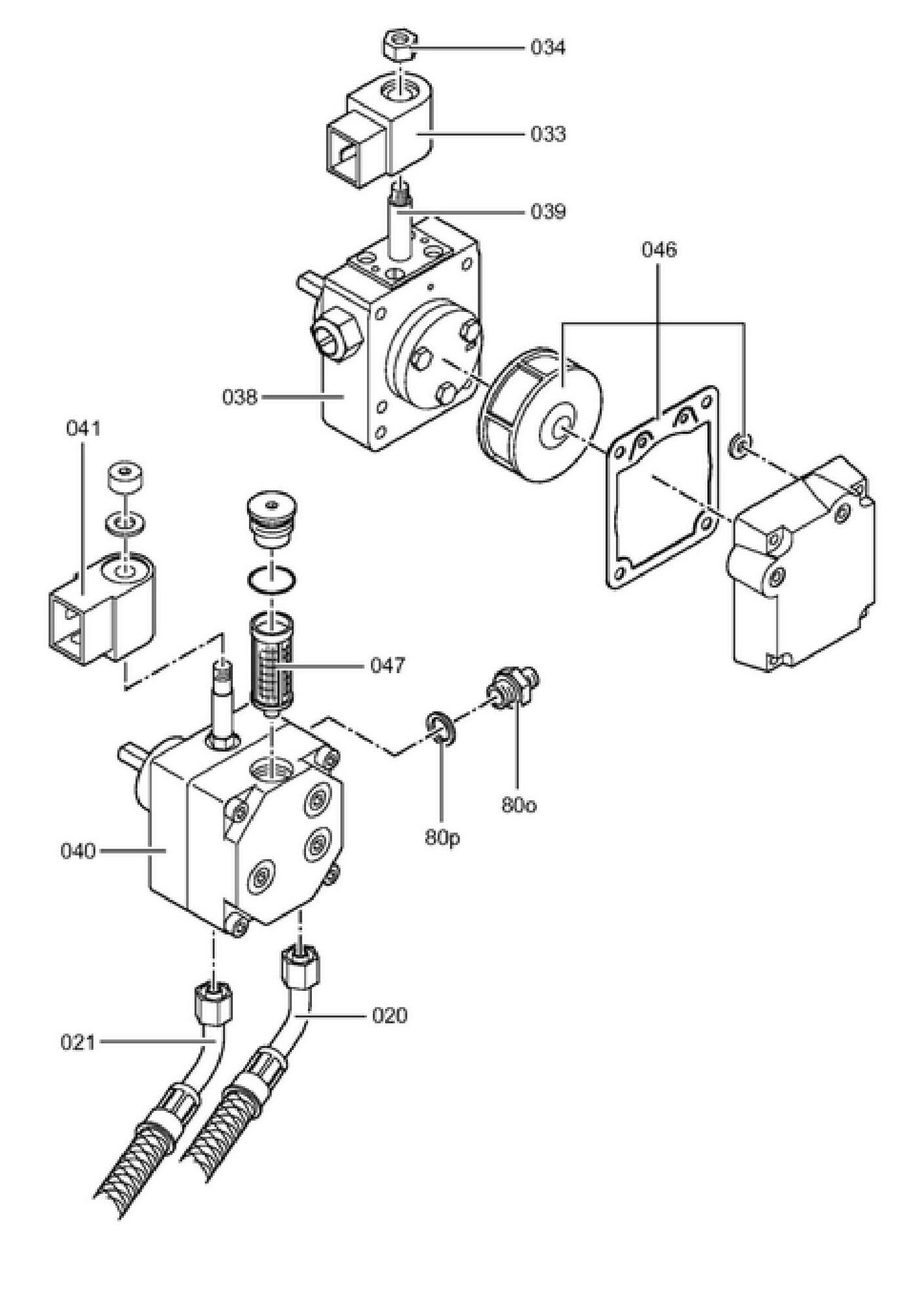 034
033
039
046
038
041
047
80o
80p
040
020
021