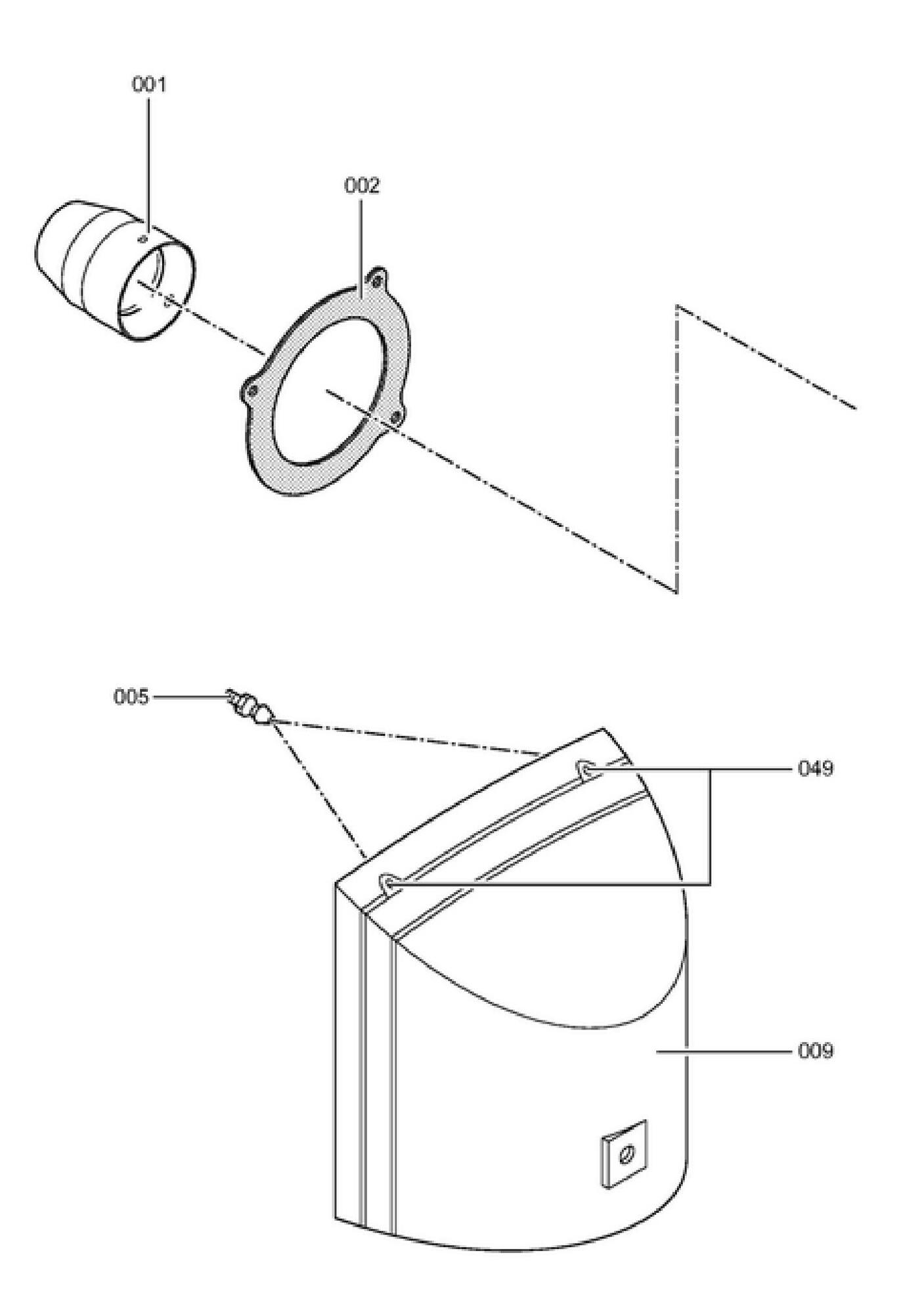 001

002

005

049

009