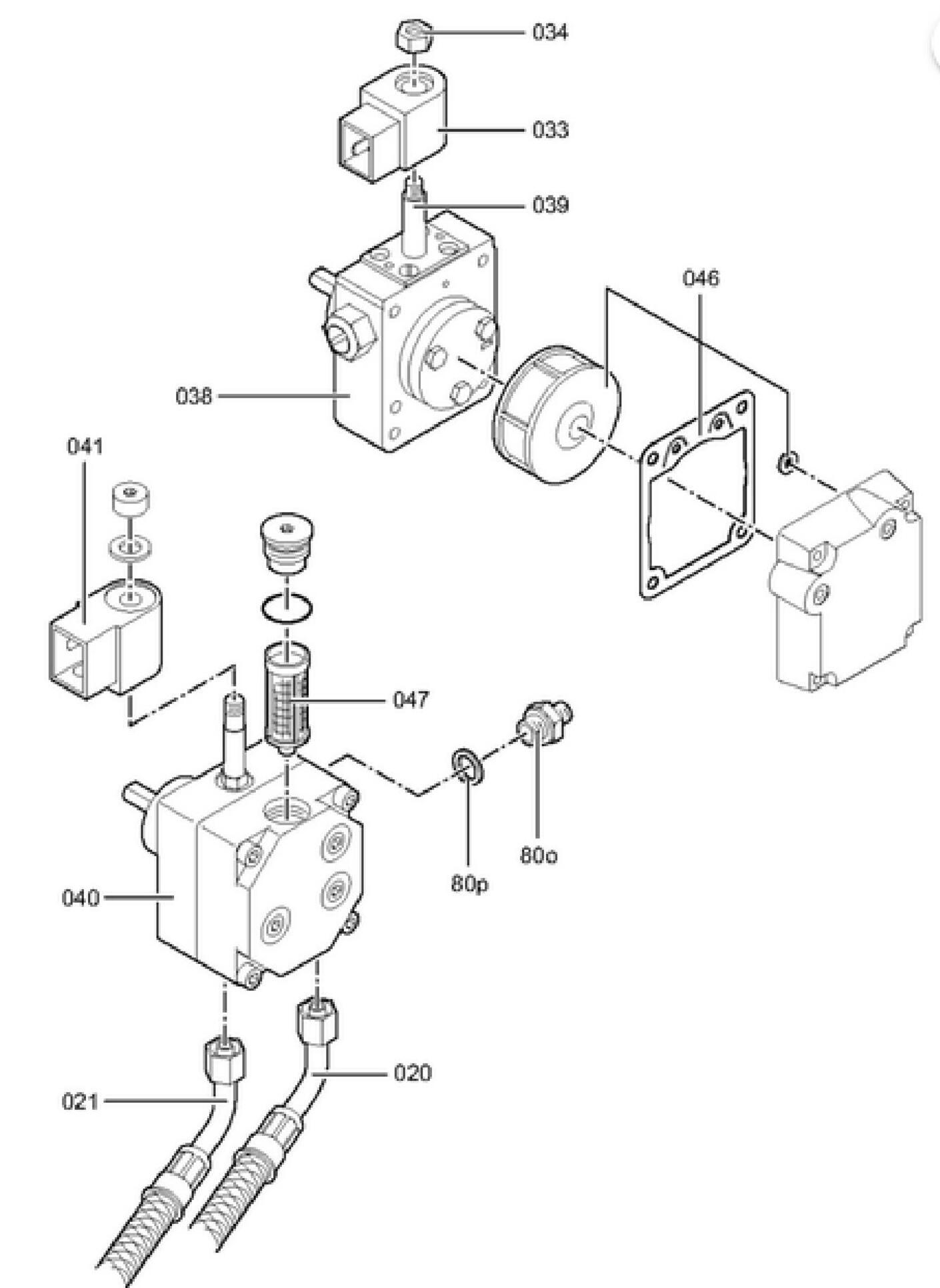 034
033
039
046
038
041
047
80o
80p
040
020
021