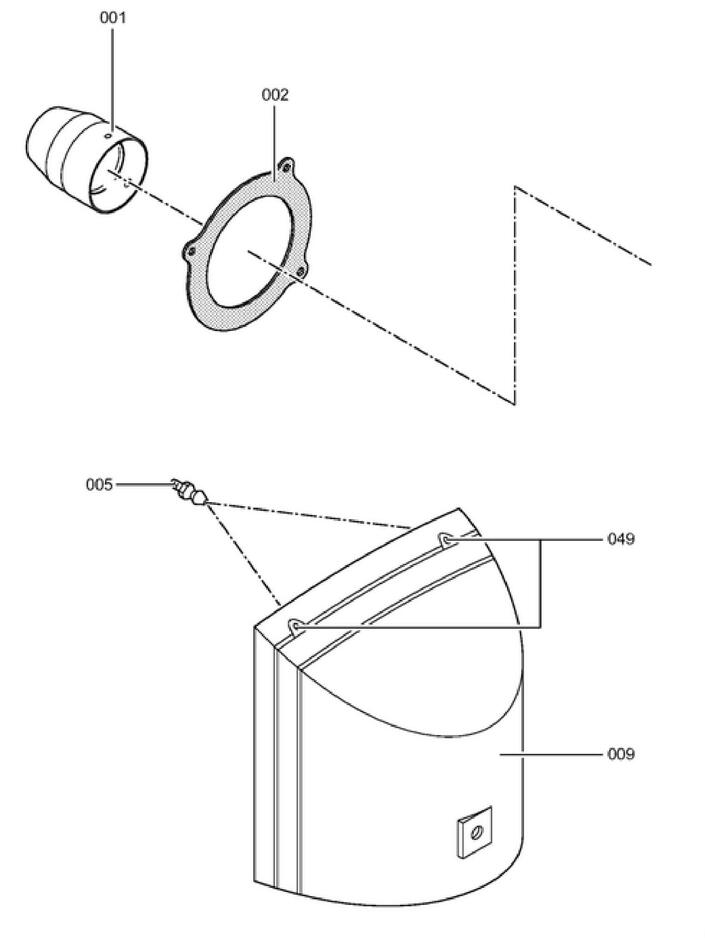 001

002

005

049

009