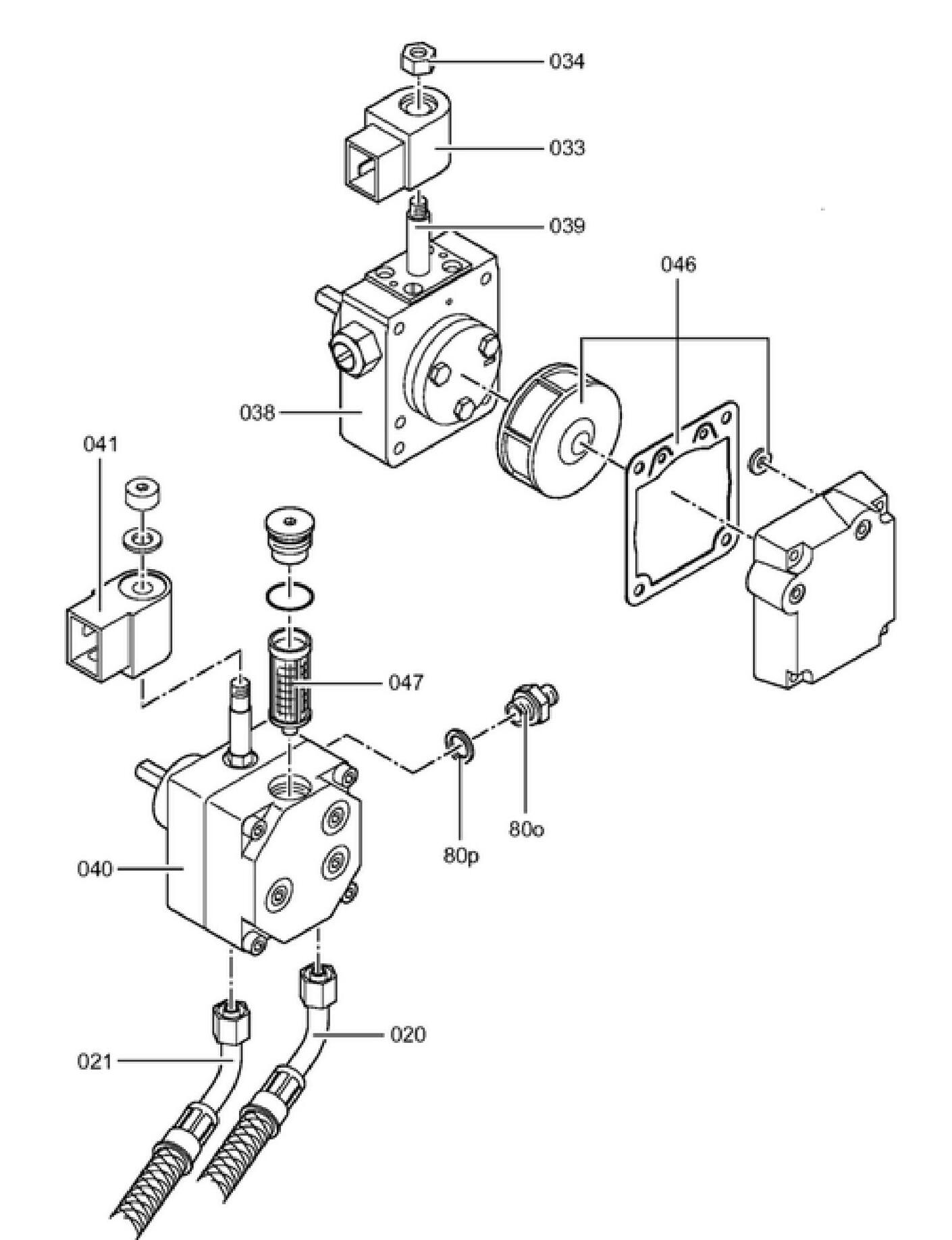 034
033
039
046
038
041
047
80o
80p
040
020
021