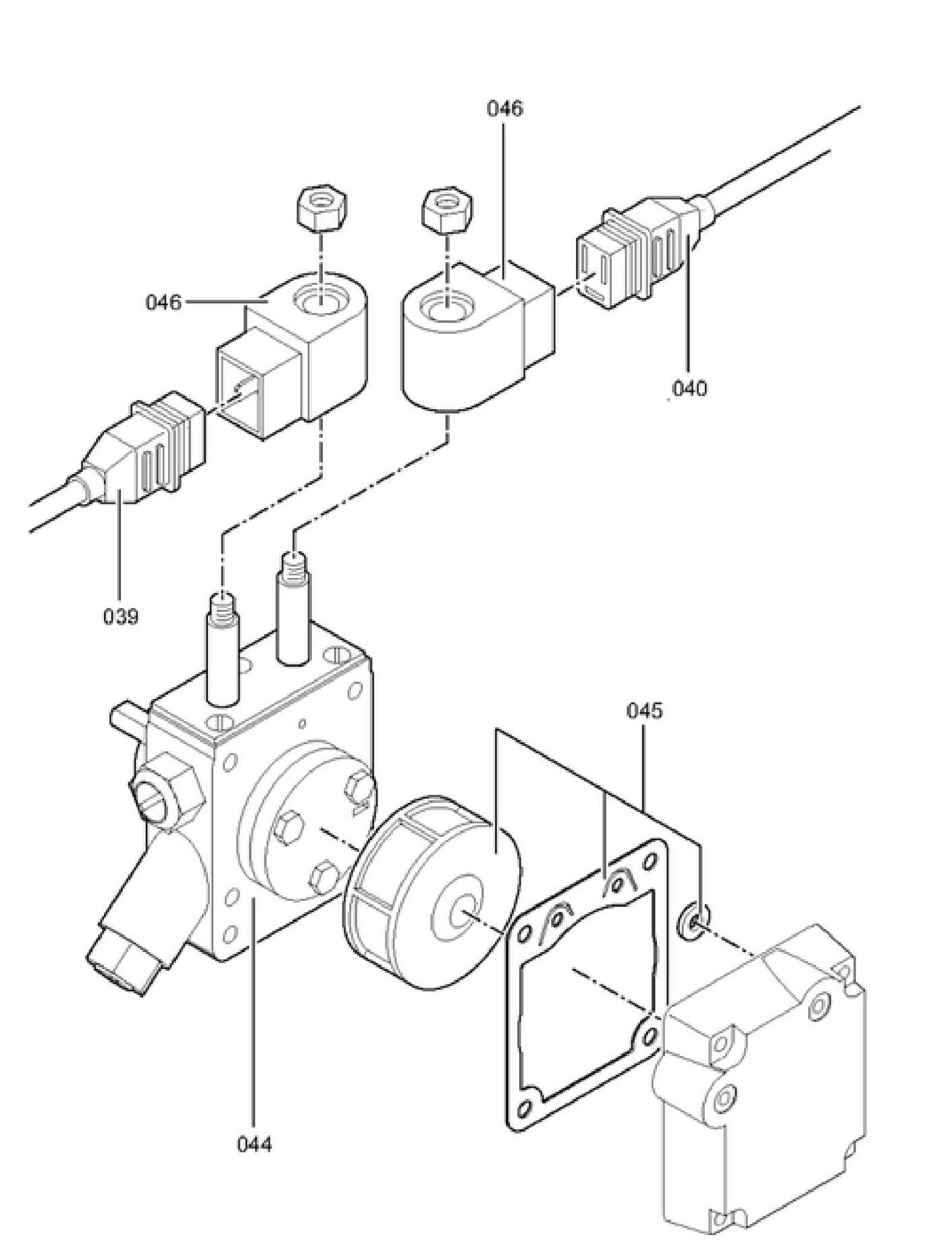 046
046
040
039
045
044