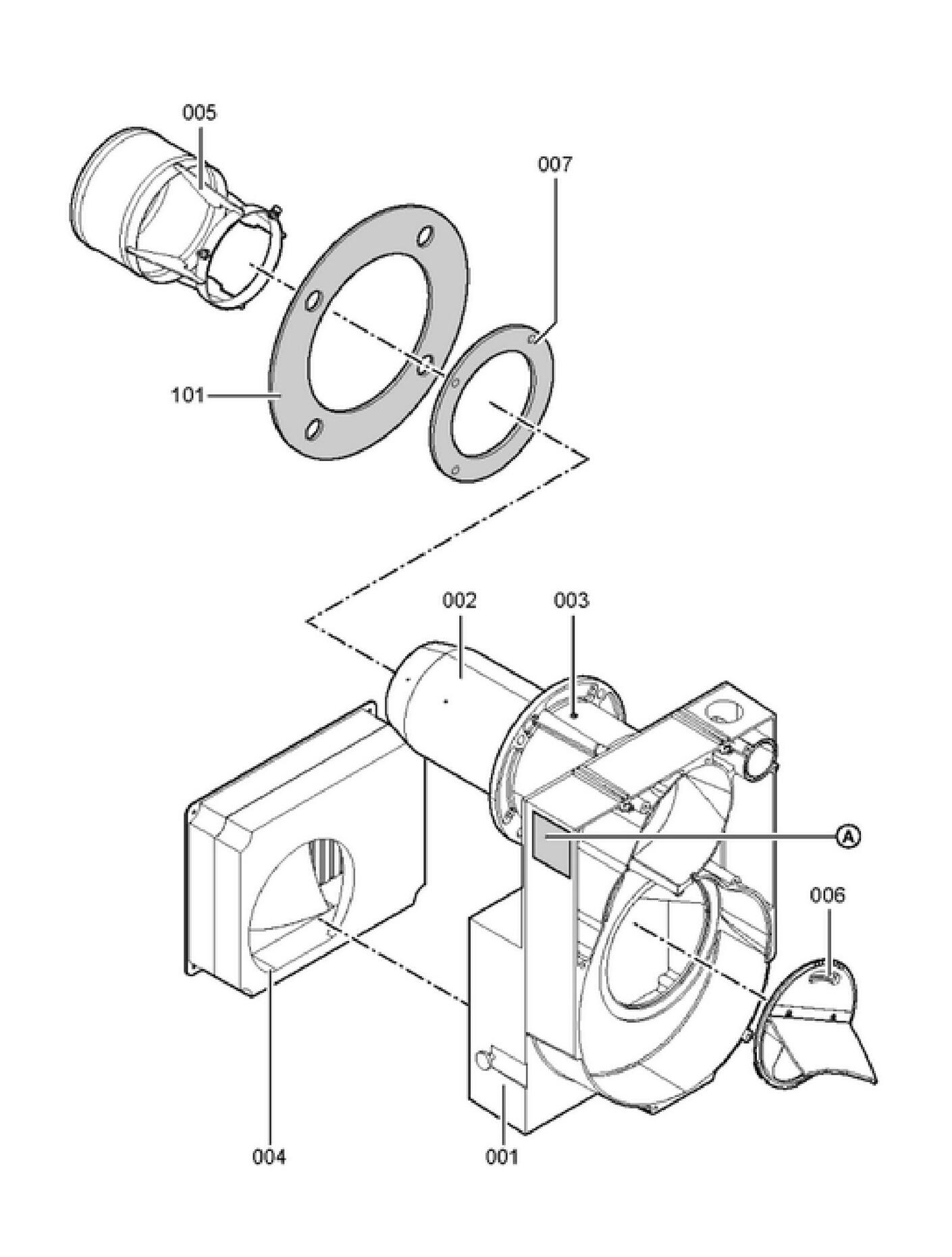 005
007
101
002
003
A
006
004
001