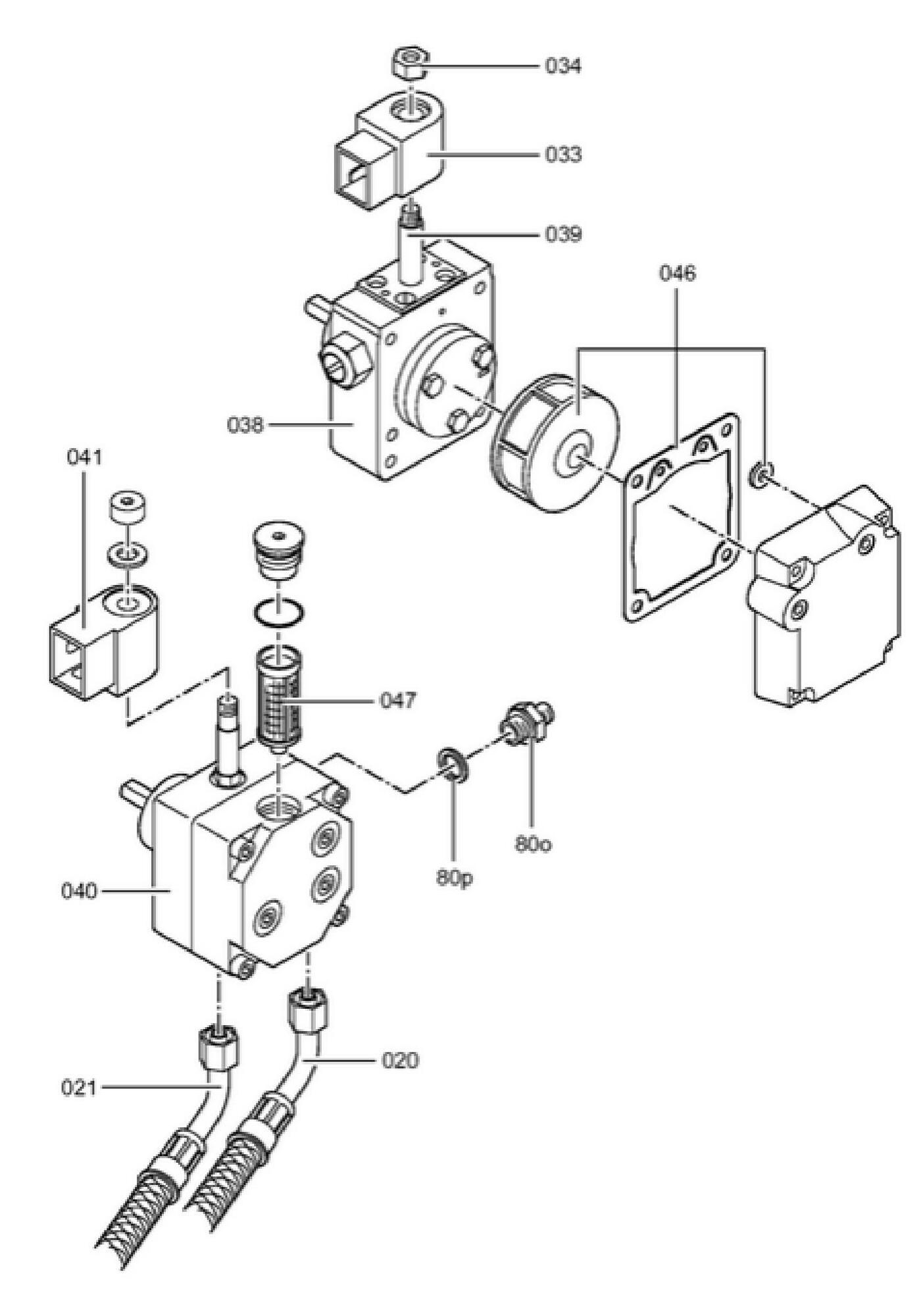 034
033
039
046
038
041
047
80o
80p
040
020
021