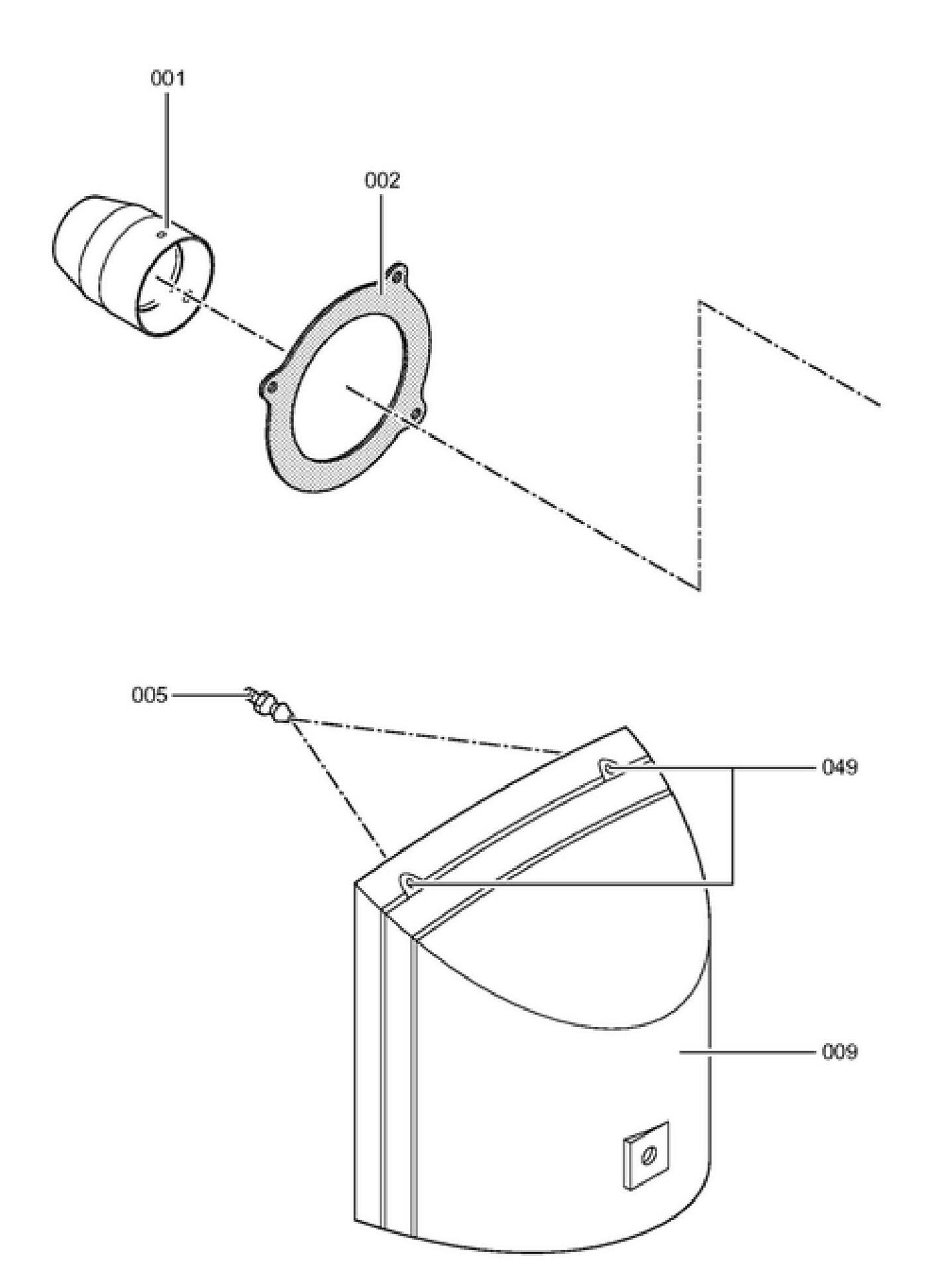 001

002

005

049

009