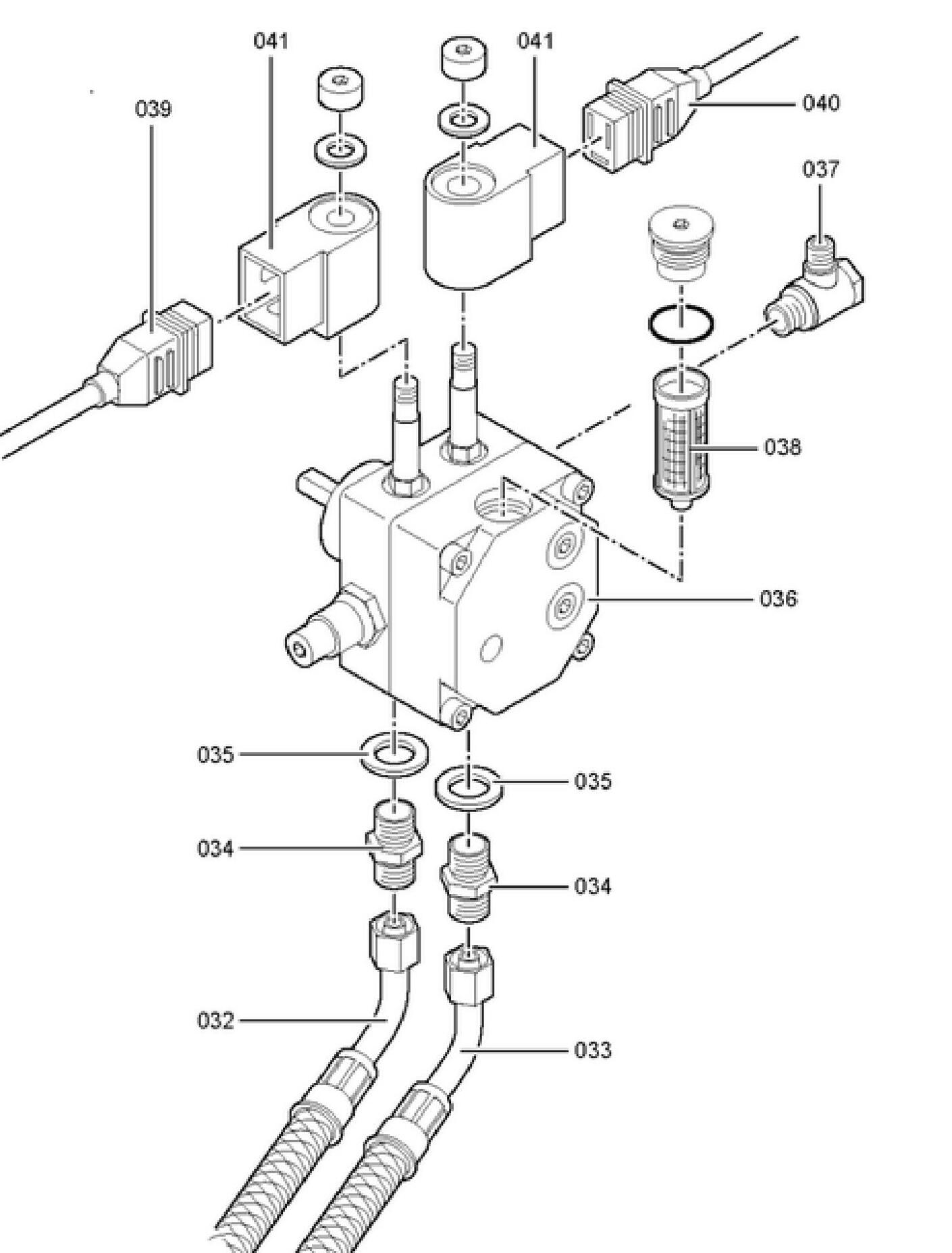 041
041
039
040
037
038
036
035
035
034
034
032
033