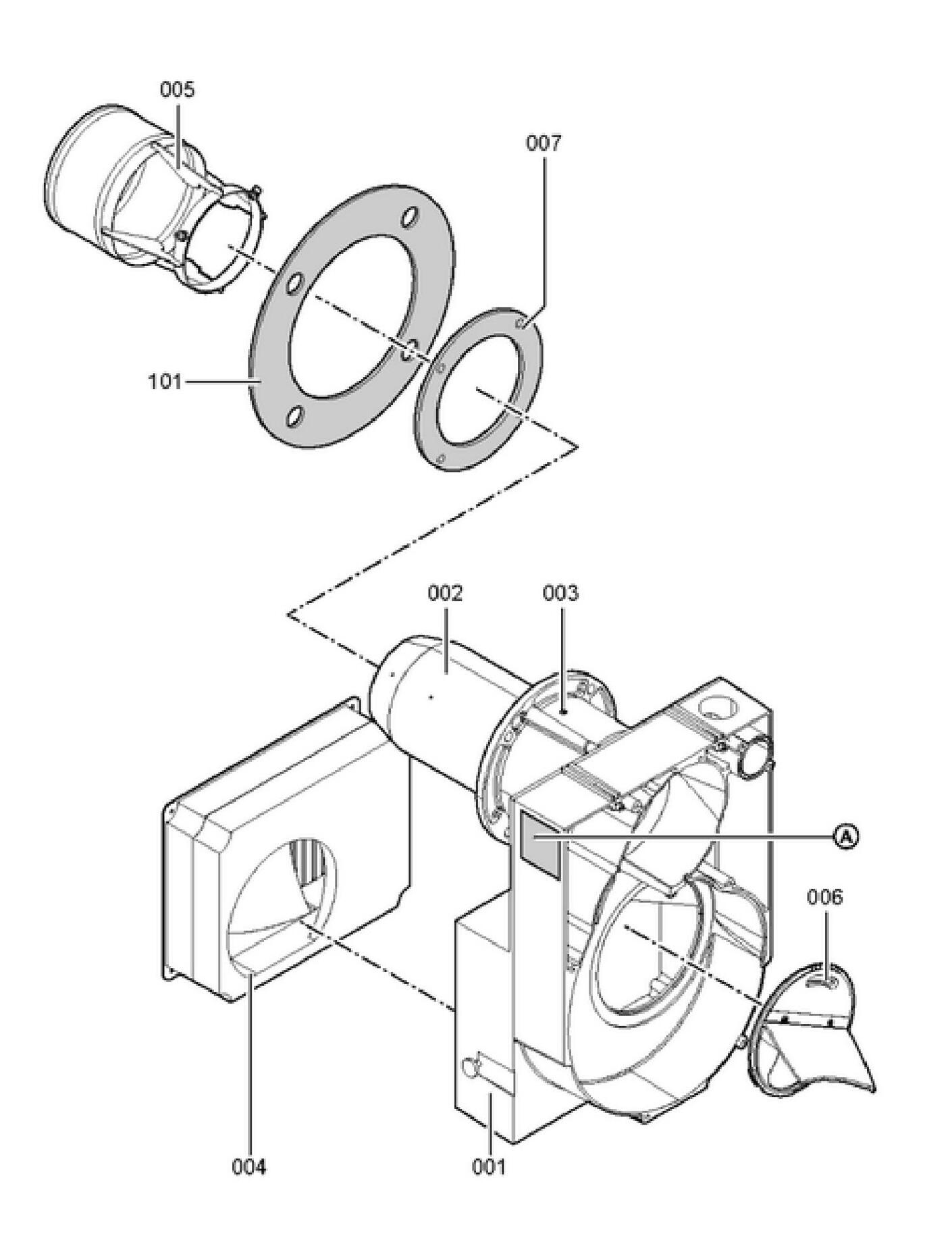 005

007

101

002

003

A

006

004

001