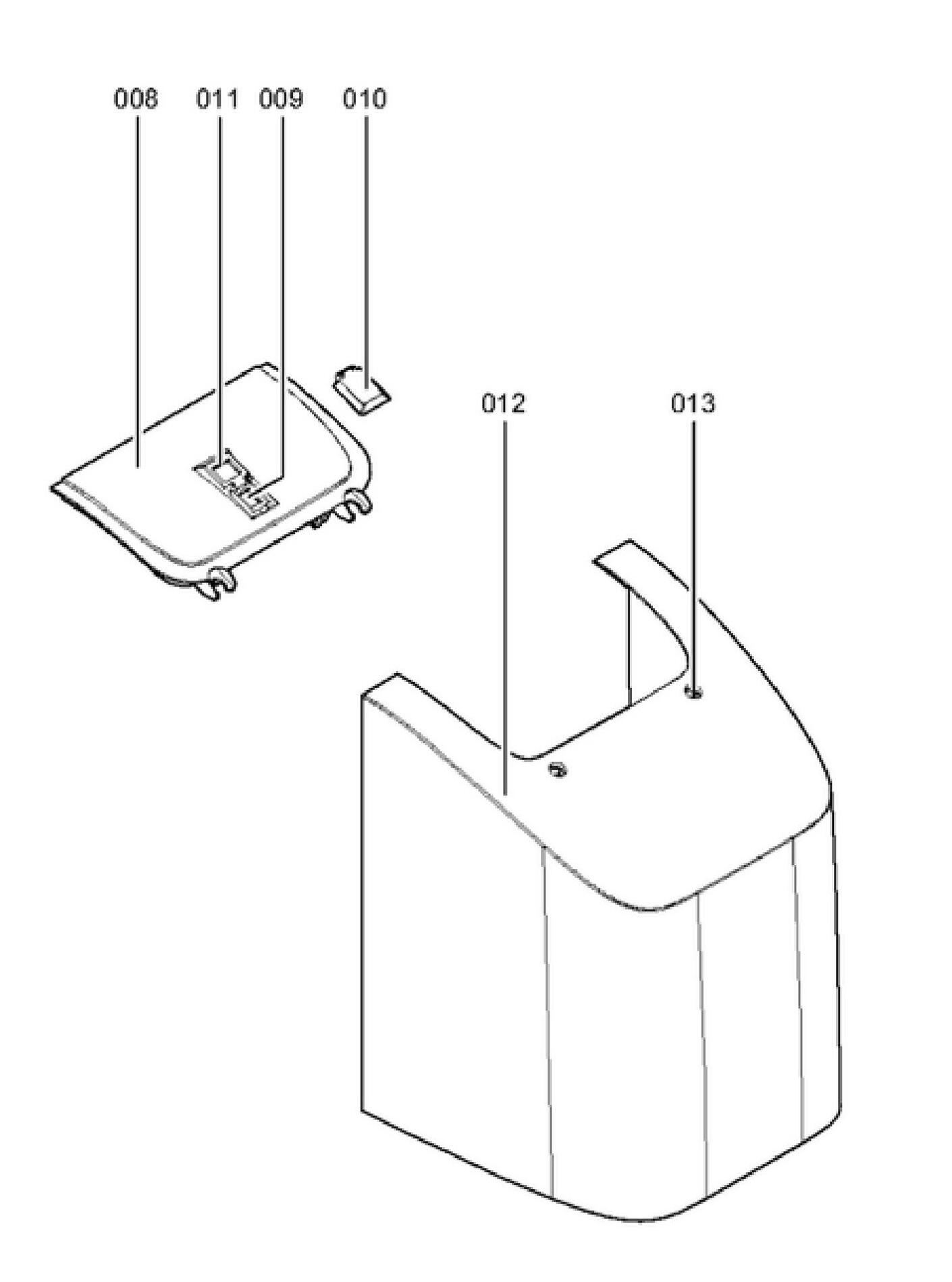 008 011 009 010

012 013