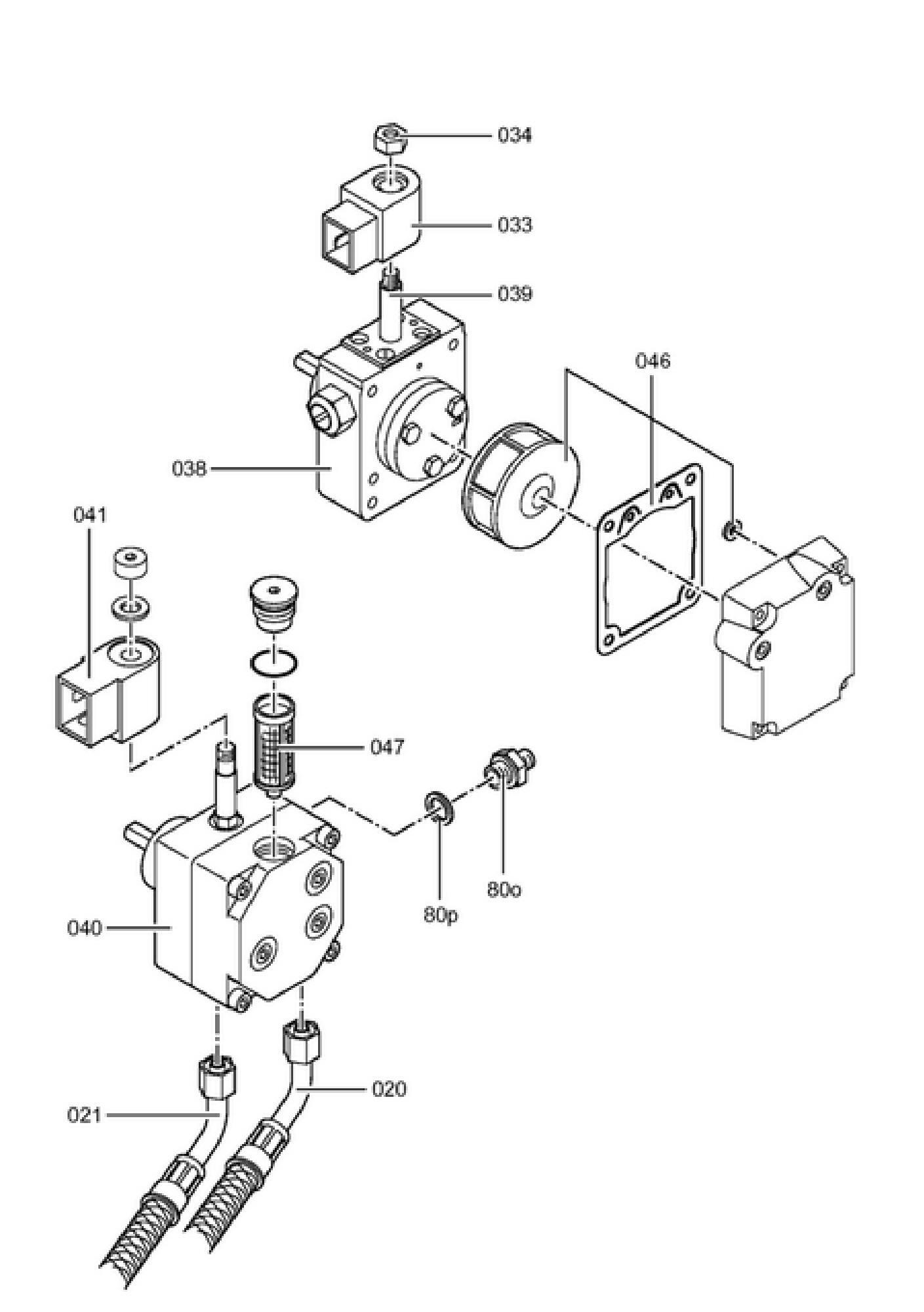 034

033

039

046

038

041

047

80o

80p

040

020

021