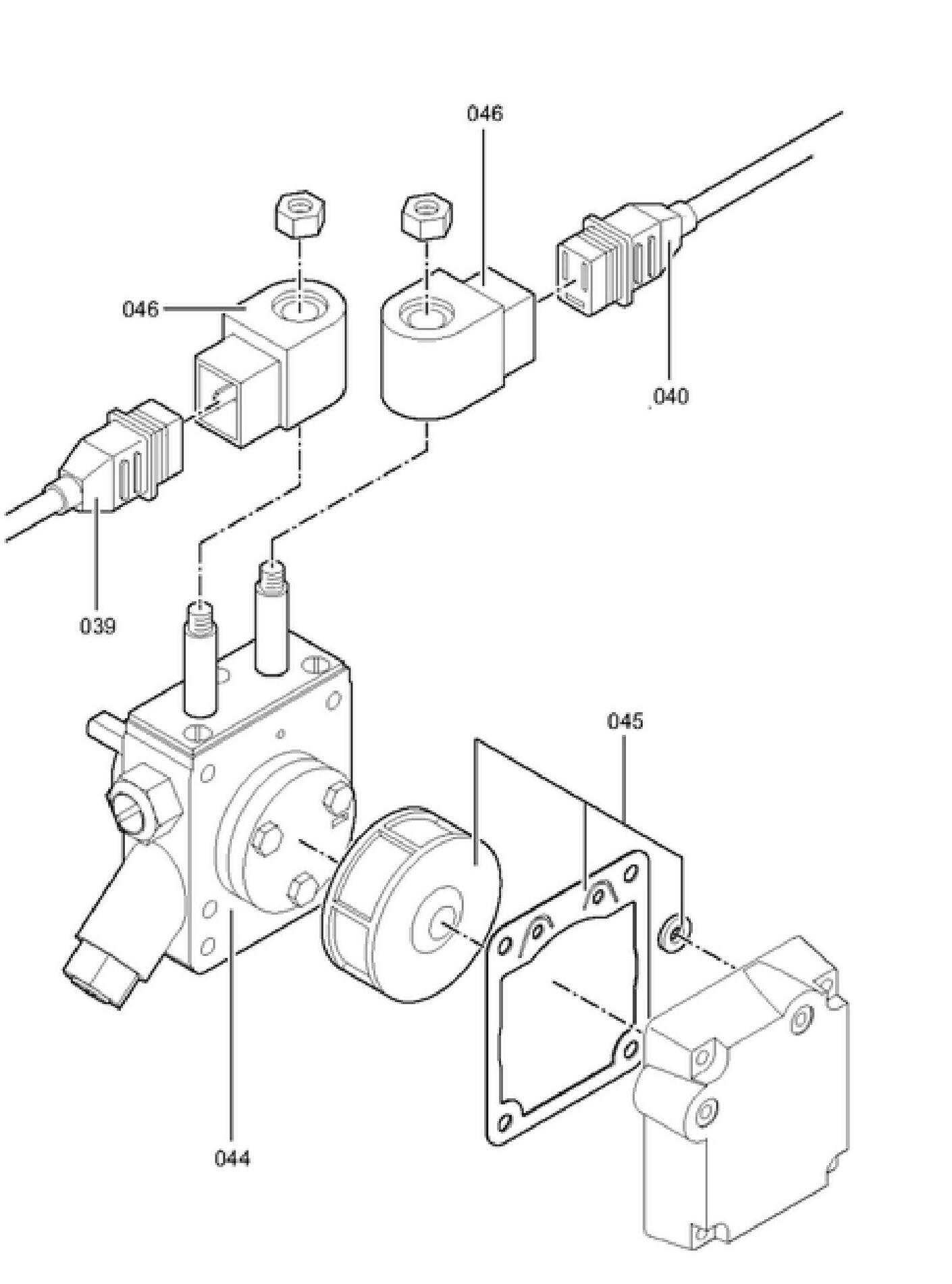 046
046
040
039
045
044