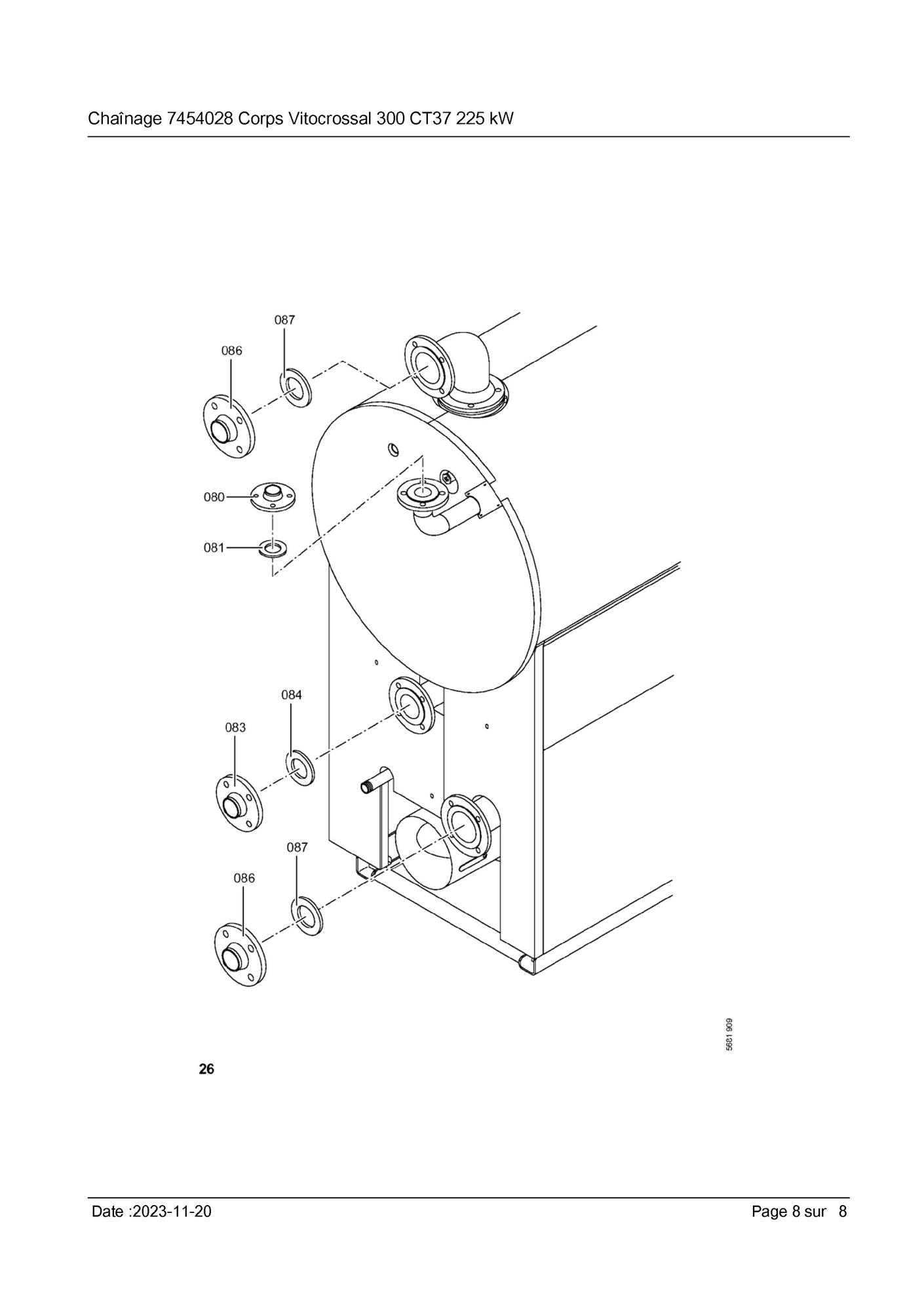 Chaînage 7454028 Corps Vitocrossal 300 CT37 225 kW

087
086
080
081
084
083
087
086

5681 909

26

Date :2023-11-20

Page 8 sur 8