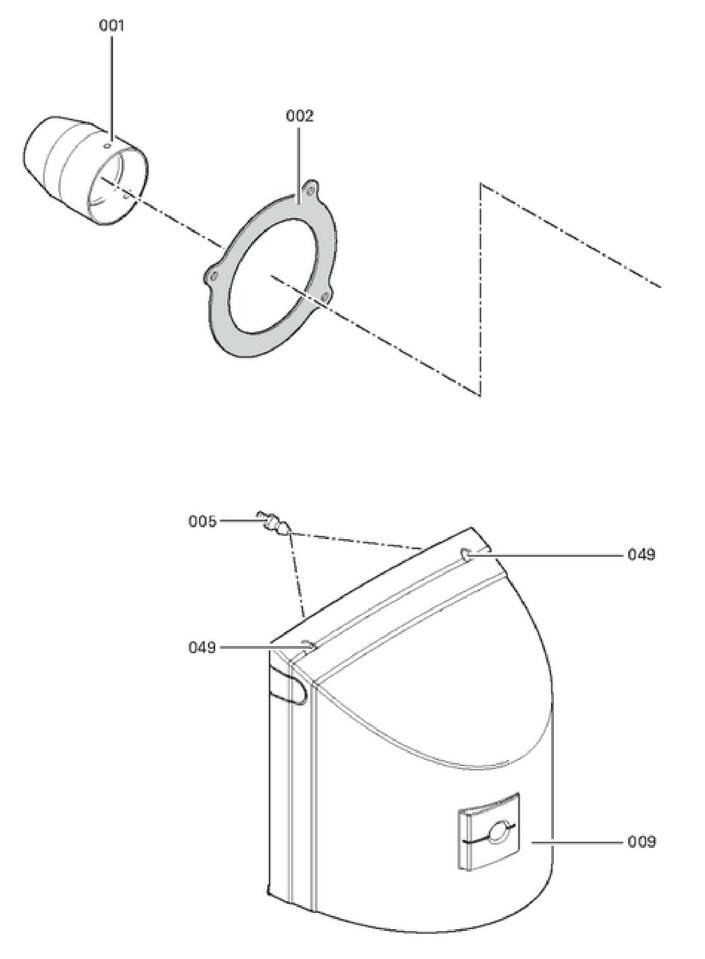 001

002

005

049

049

009