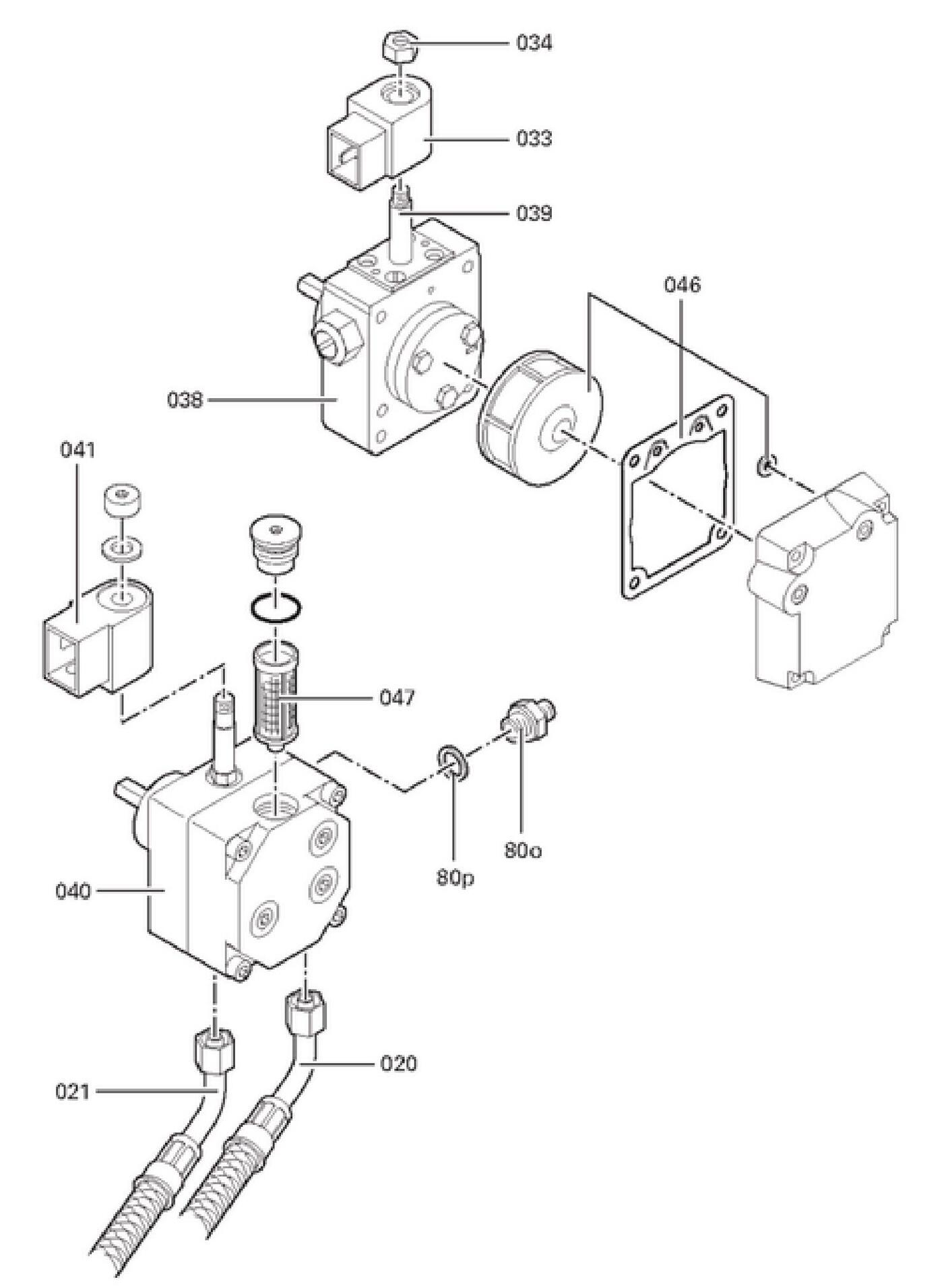 034
033
039
046
038
041
047
80o
80p
040
020
021