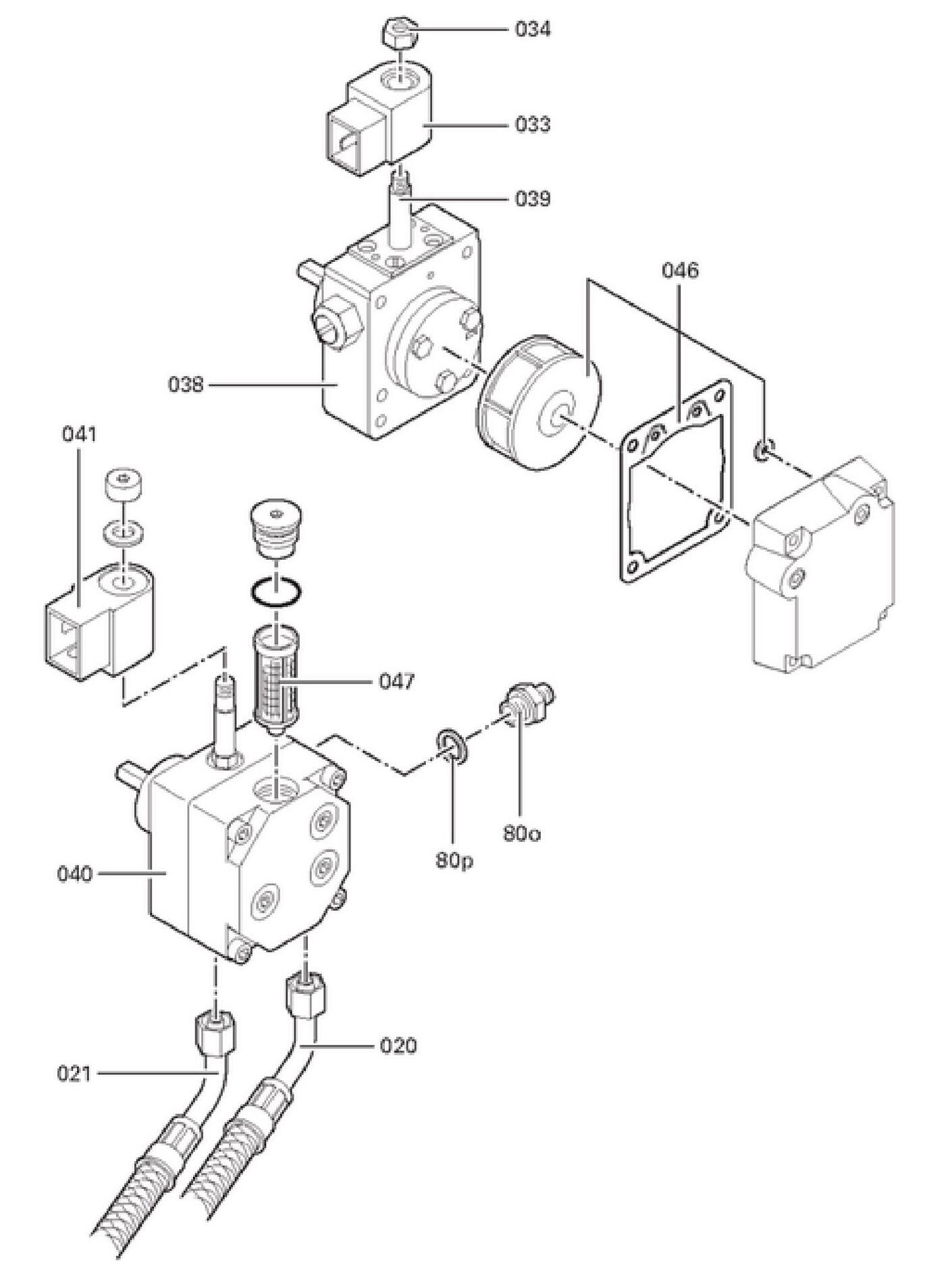 034
033
039
046
038
041
047
80o
80p
040
020
021