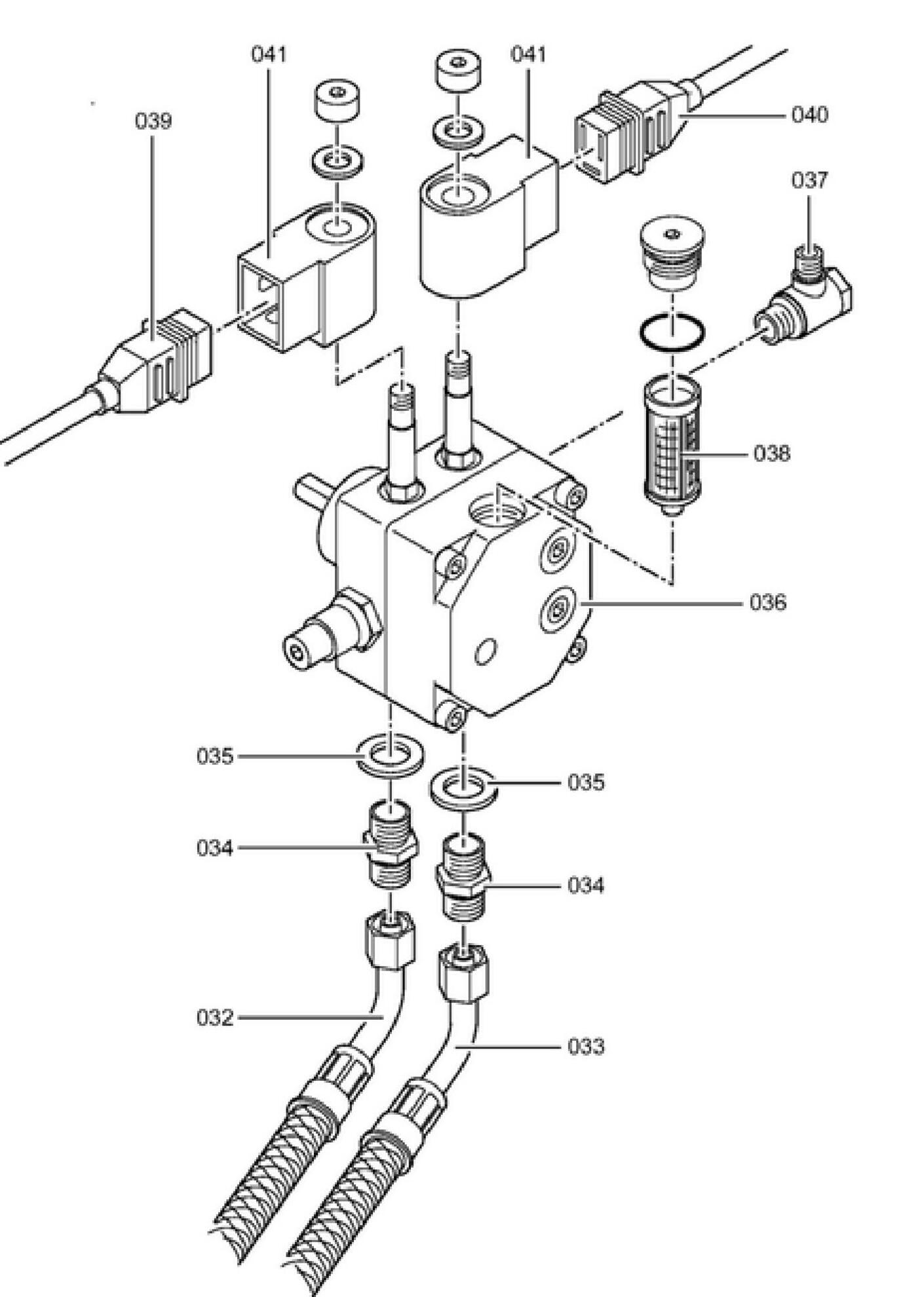 041
041
039
040
037
038
036
035
035
034
034
032
033