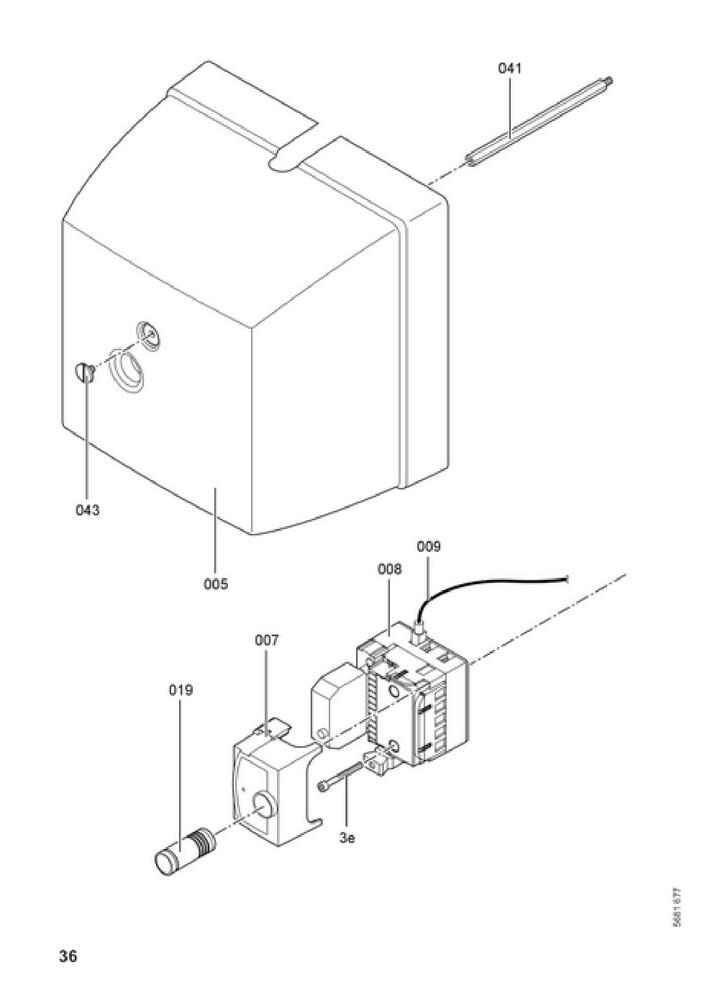 041

043

005

009

008

007

019

3e

5681 677

36