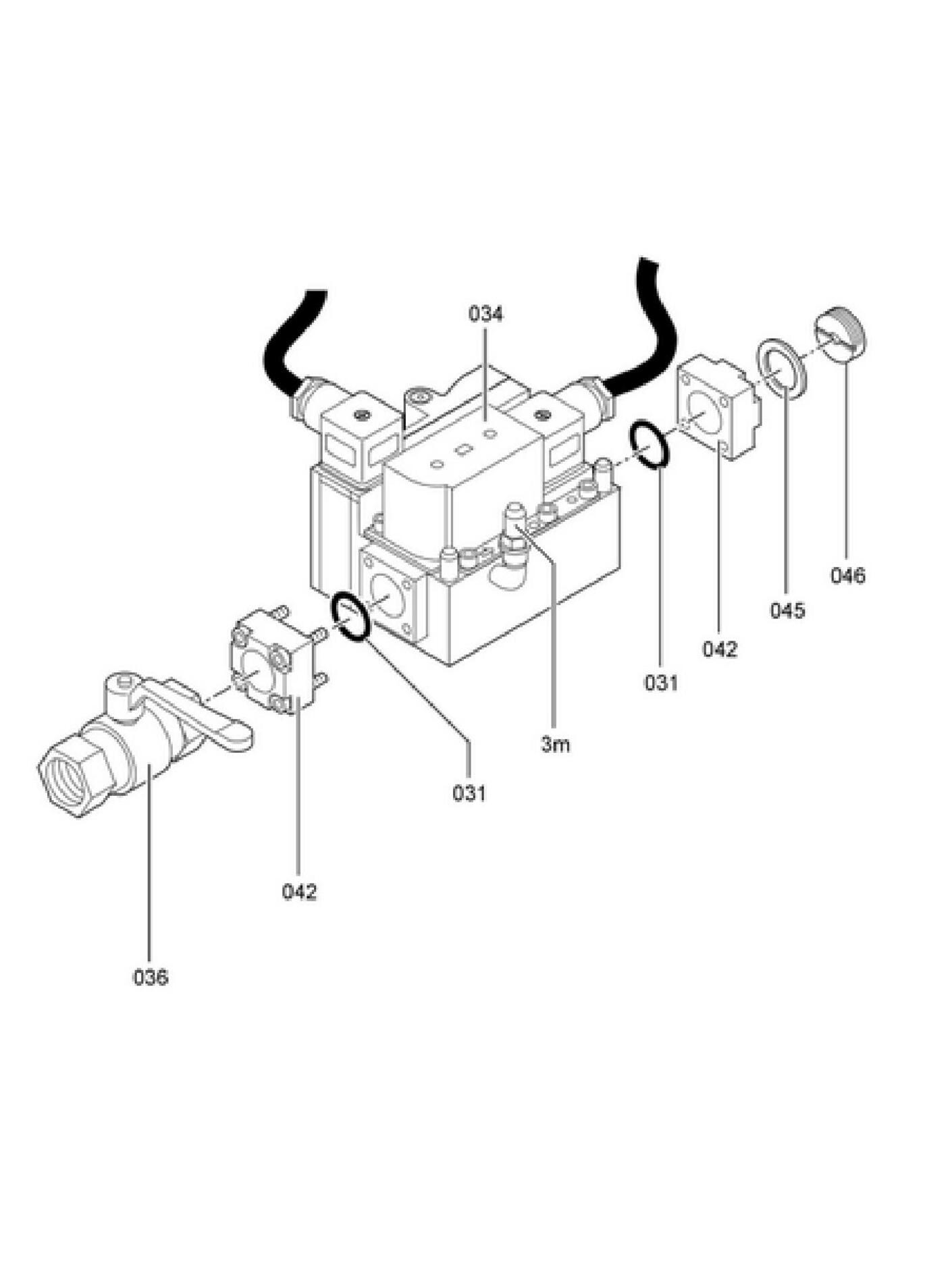 034
046
045
042
031
3m
031
042
036