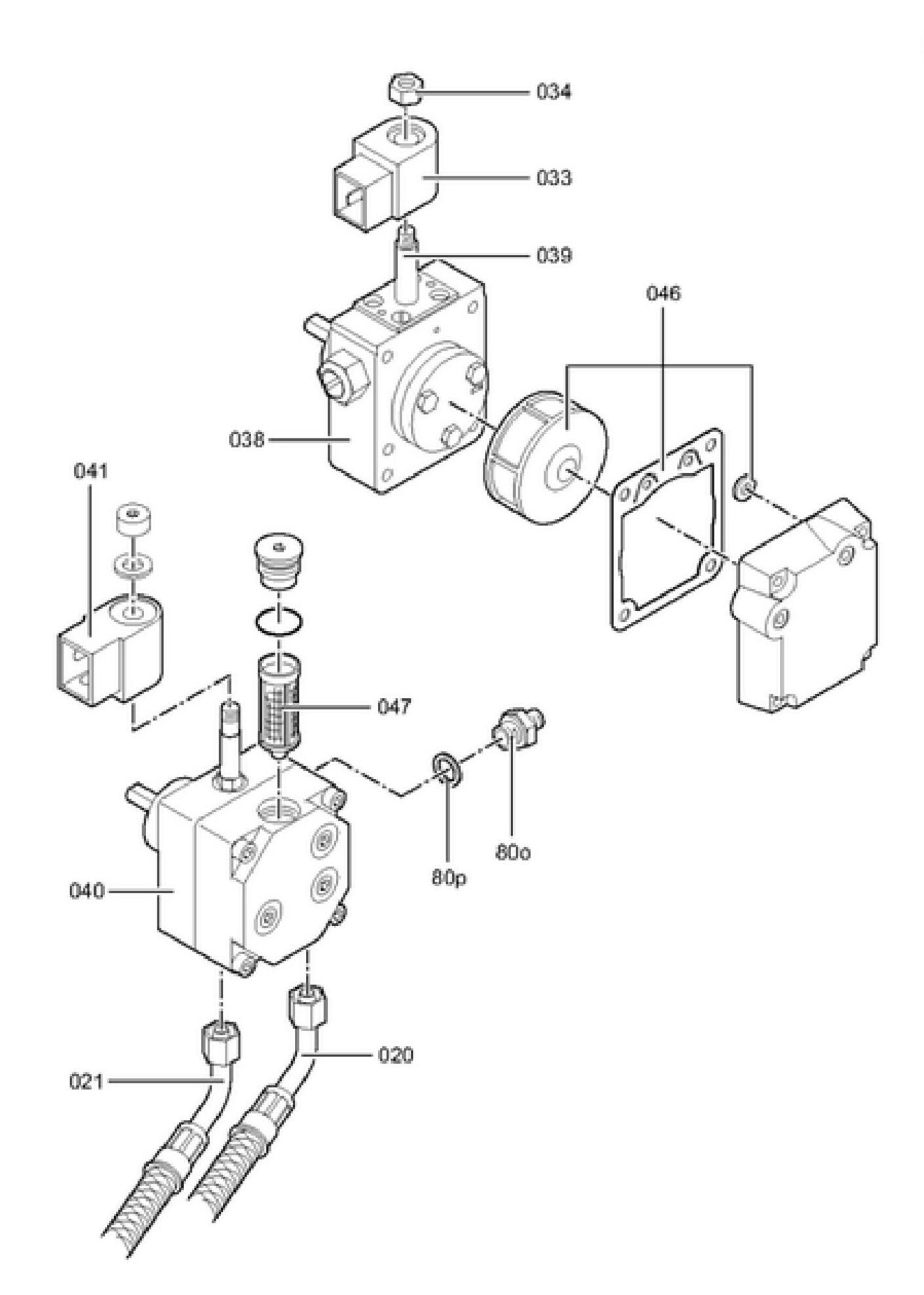 034
033
039
046
038
041
047
80o
80p
040
020
021