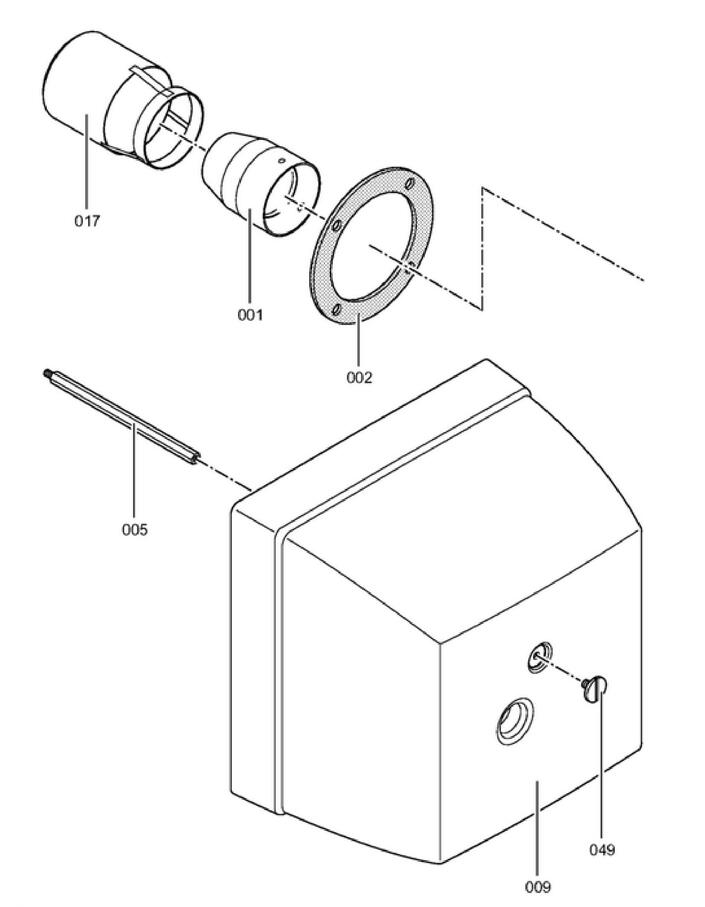 017

001

002

005

049

009