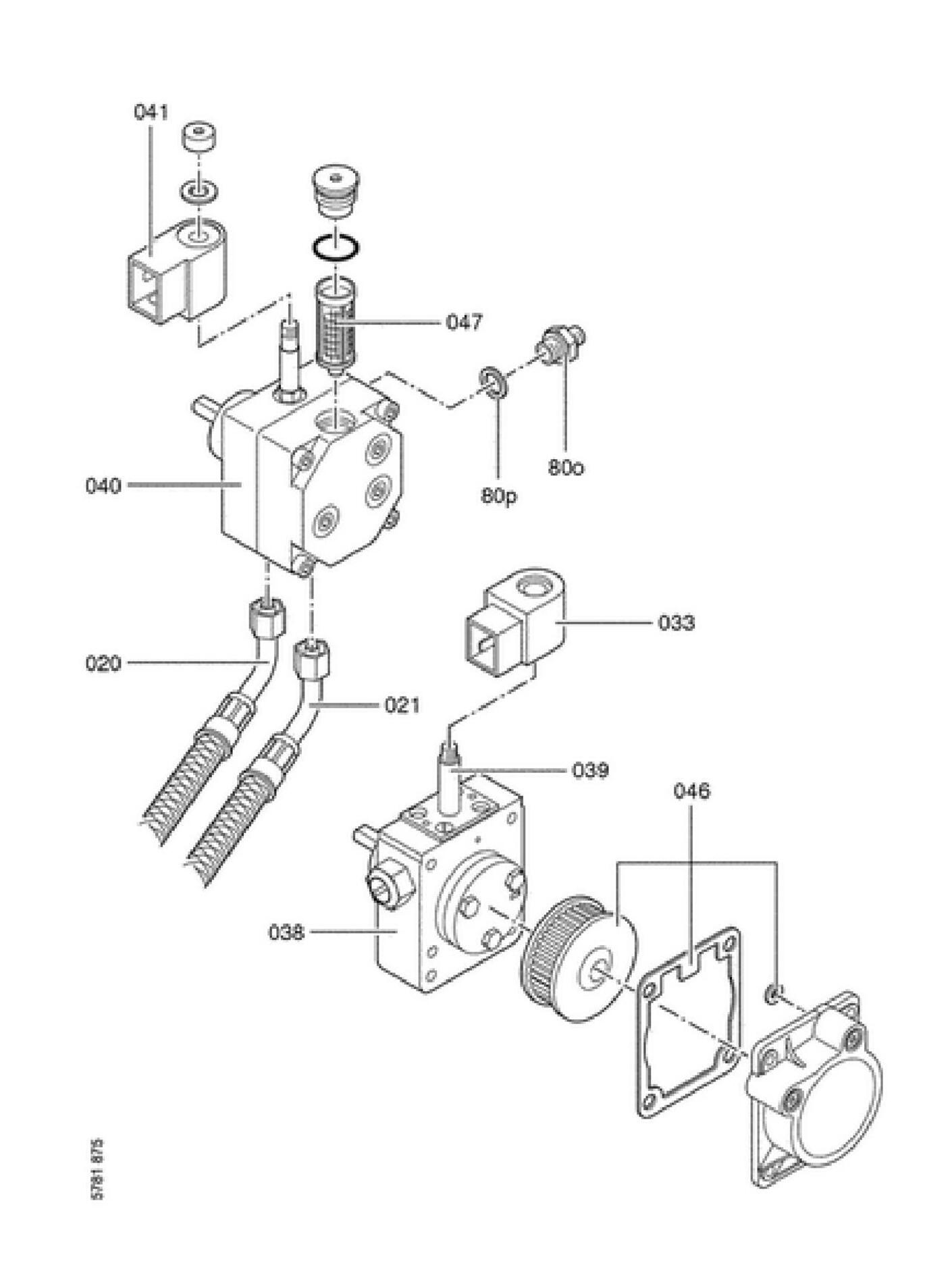 041

047

80o

80p

040

033

020

021

039

046

038

5781 875