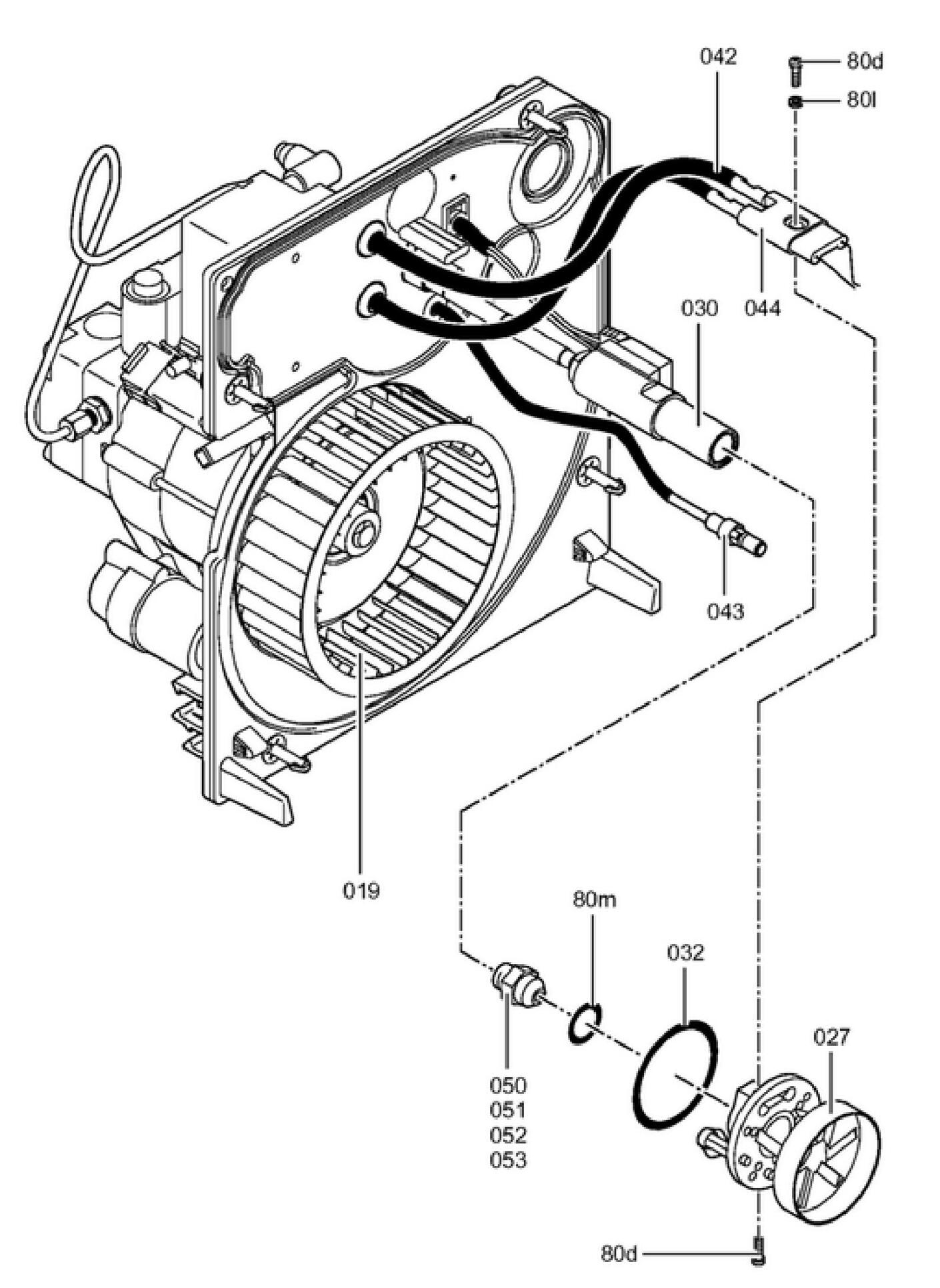 042
80d
80l
030
044
043
019
80m
032
027
050
051
052
053
80d