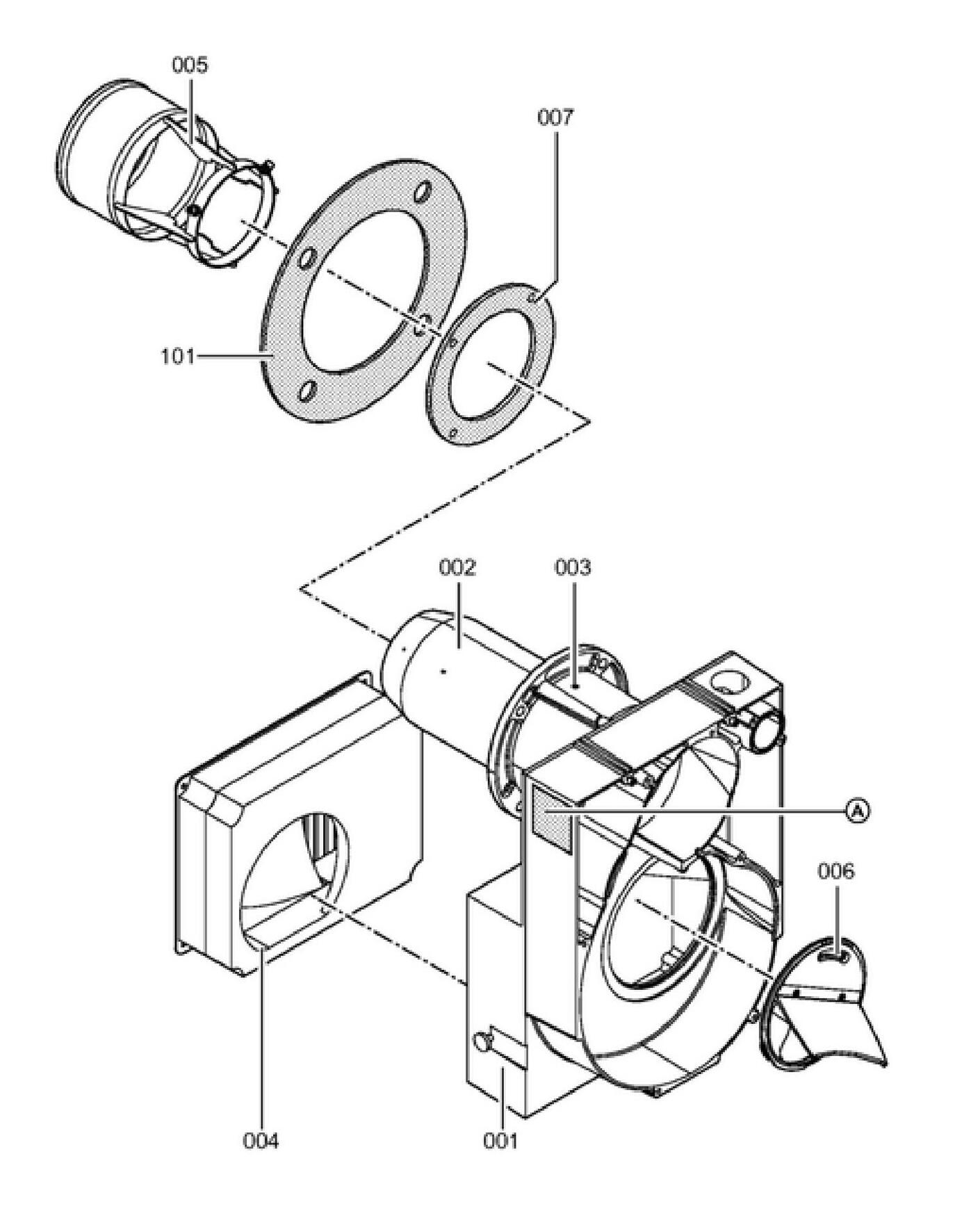 005

007

101

002

003

A

006

004

001