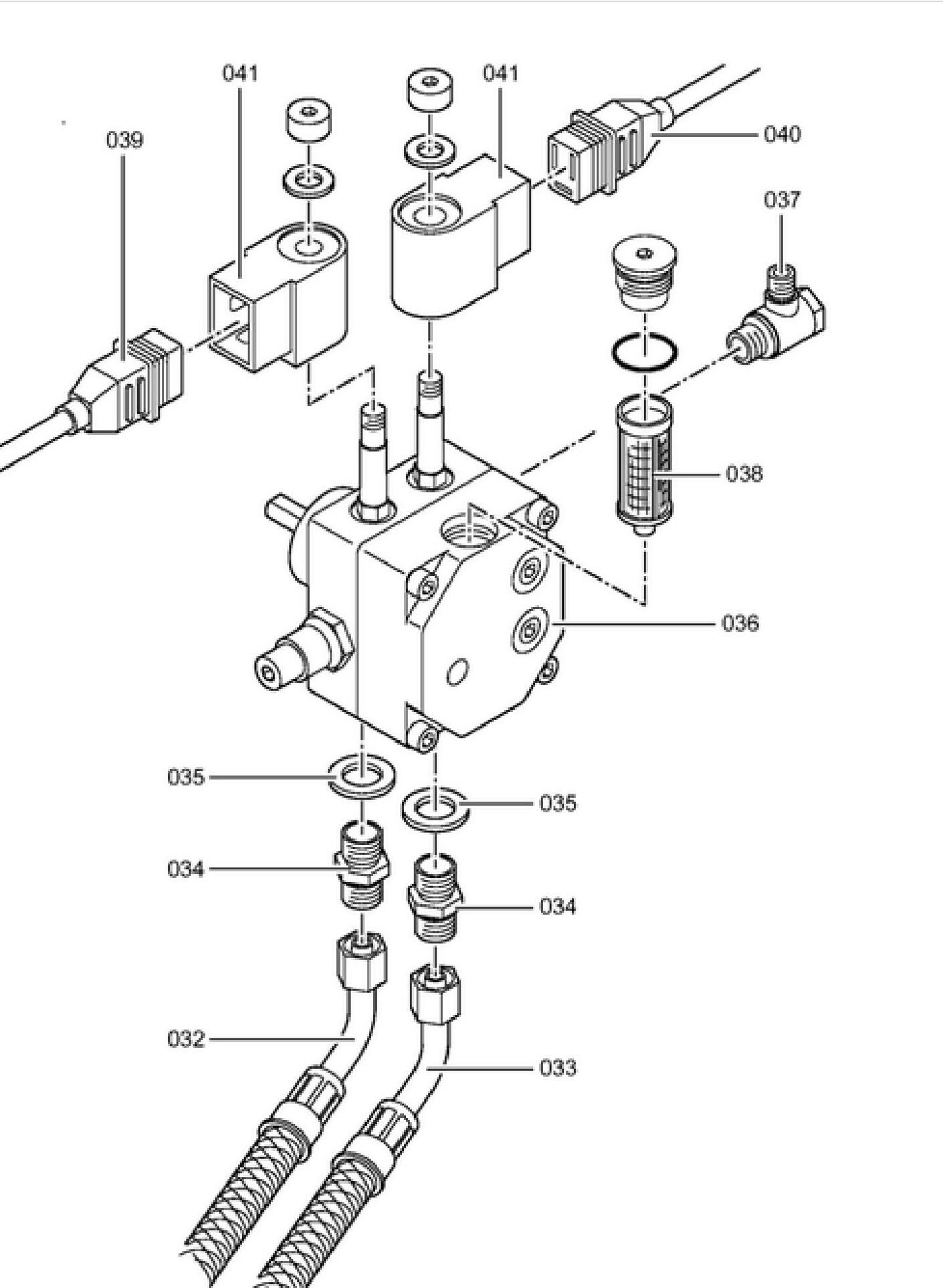 041
041
039
040
037
038
036
035
035
034
034
032
033