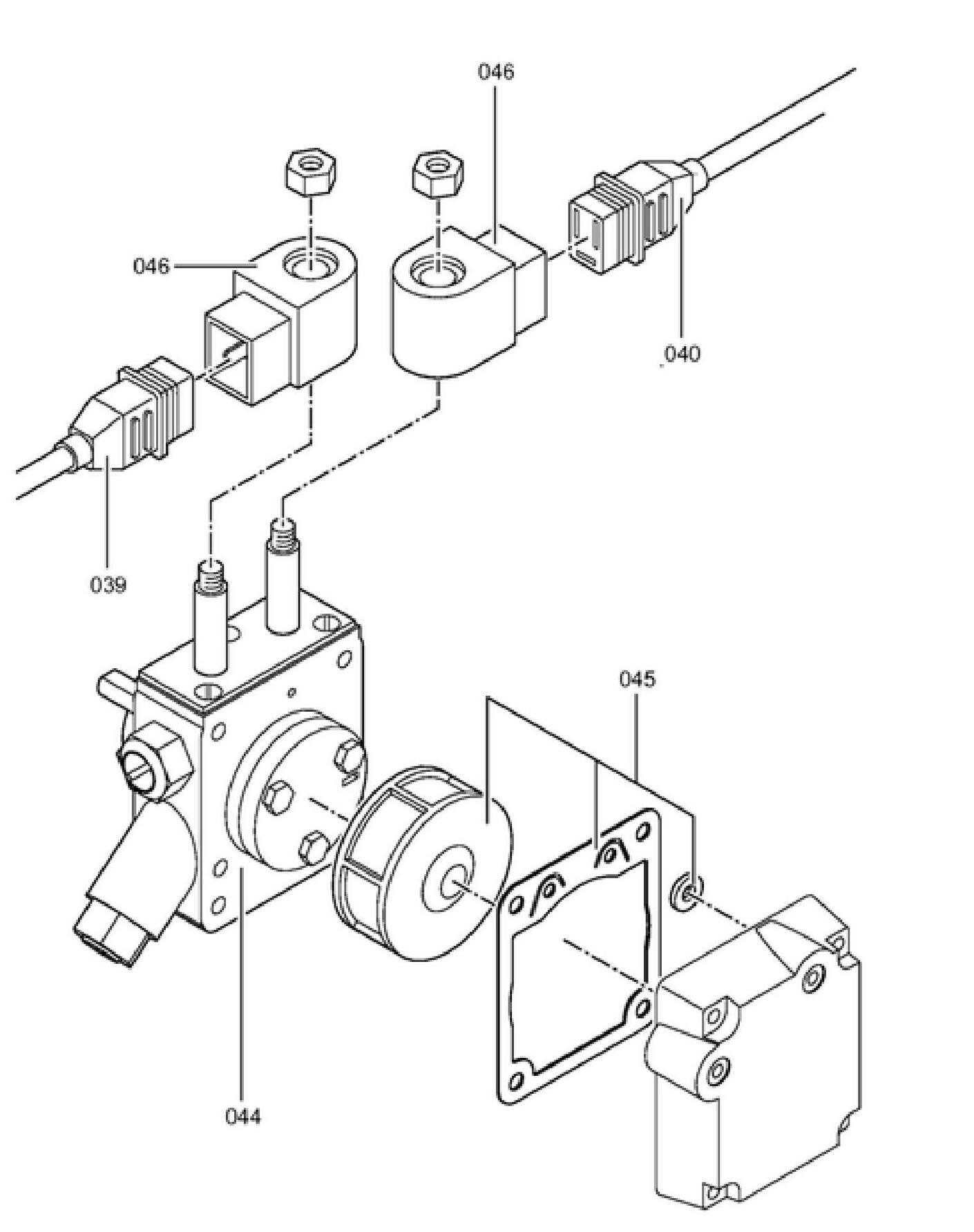 046
046
040
039
045
044