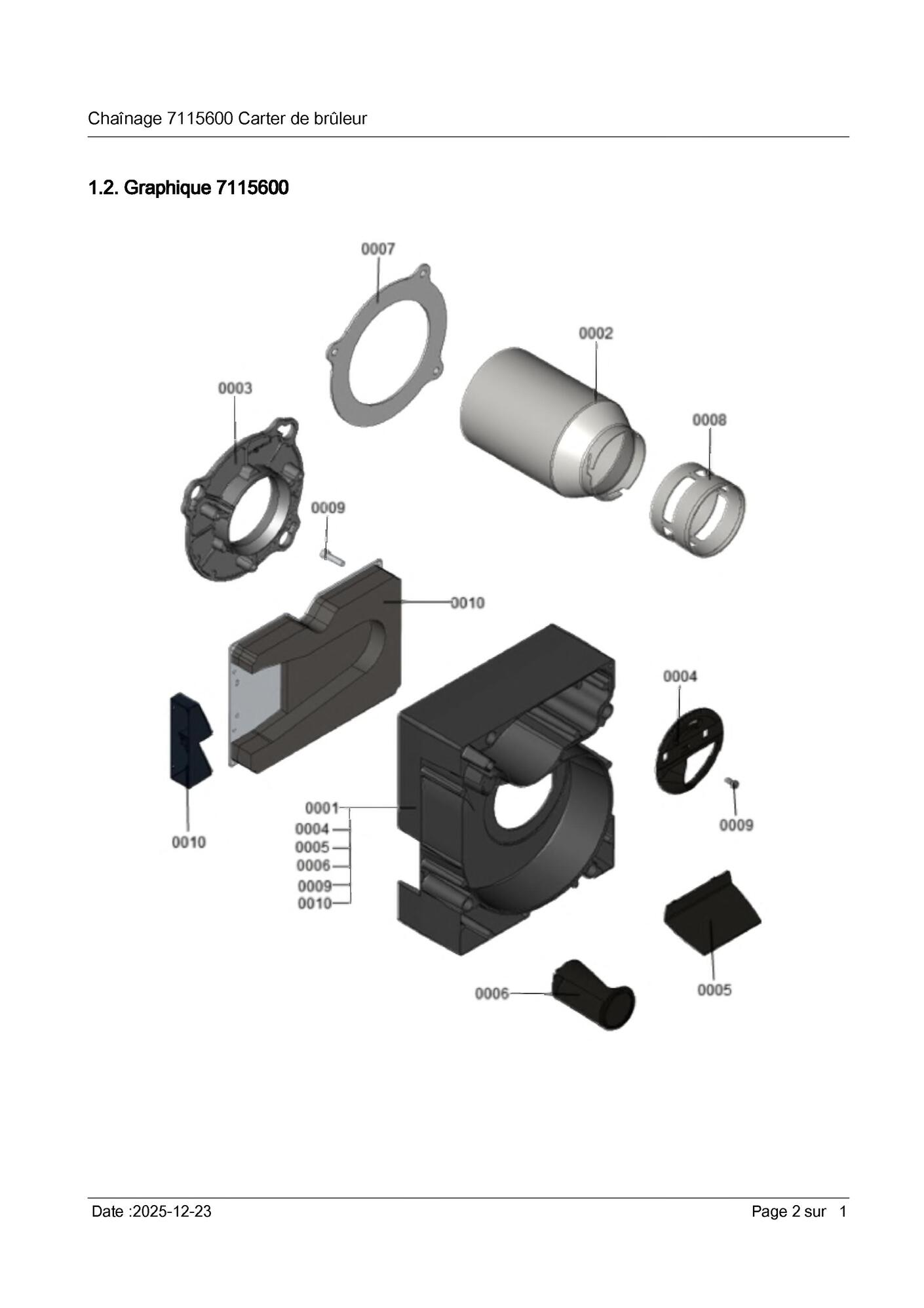 Chaînage 7115600 Carter de brûleur

1.2. Graphique 7115600

0007

0002

0003

0008

0009

0010

0004

0010

0001
0004
0005
0006
0009
0010

0009

0006

0005

Date :2025-12-23

Page 2 sur 1