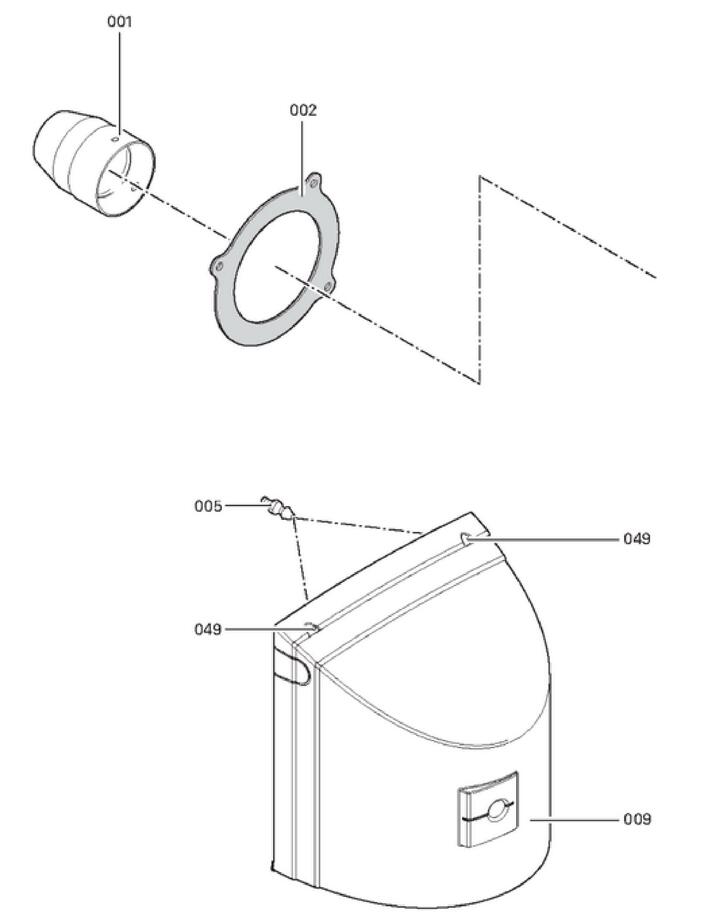 001

002

005

049

049

009