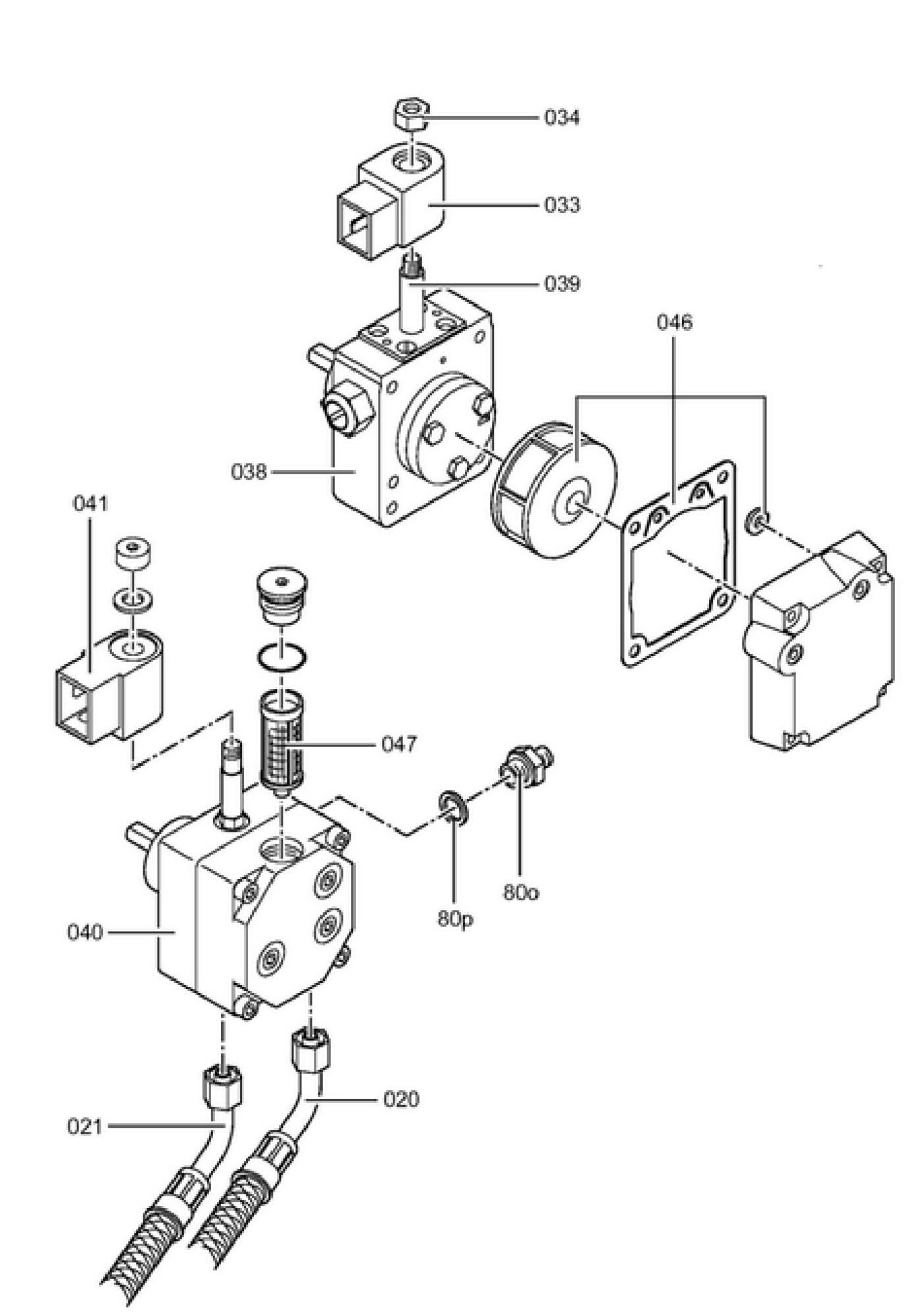 034
033
039
046
038
041
047
80o
80p
040
020
021