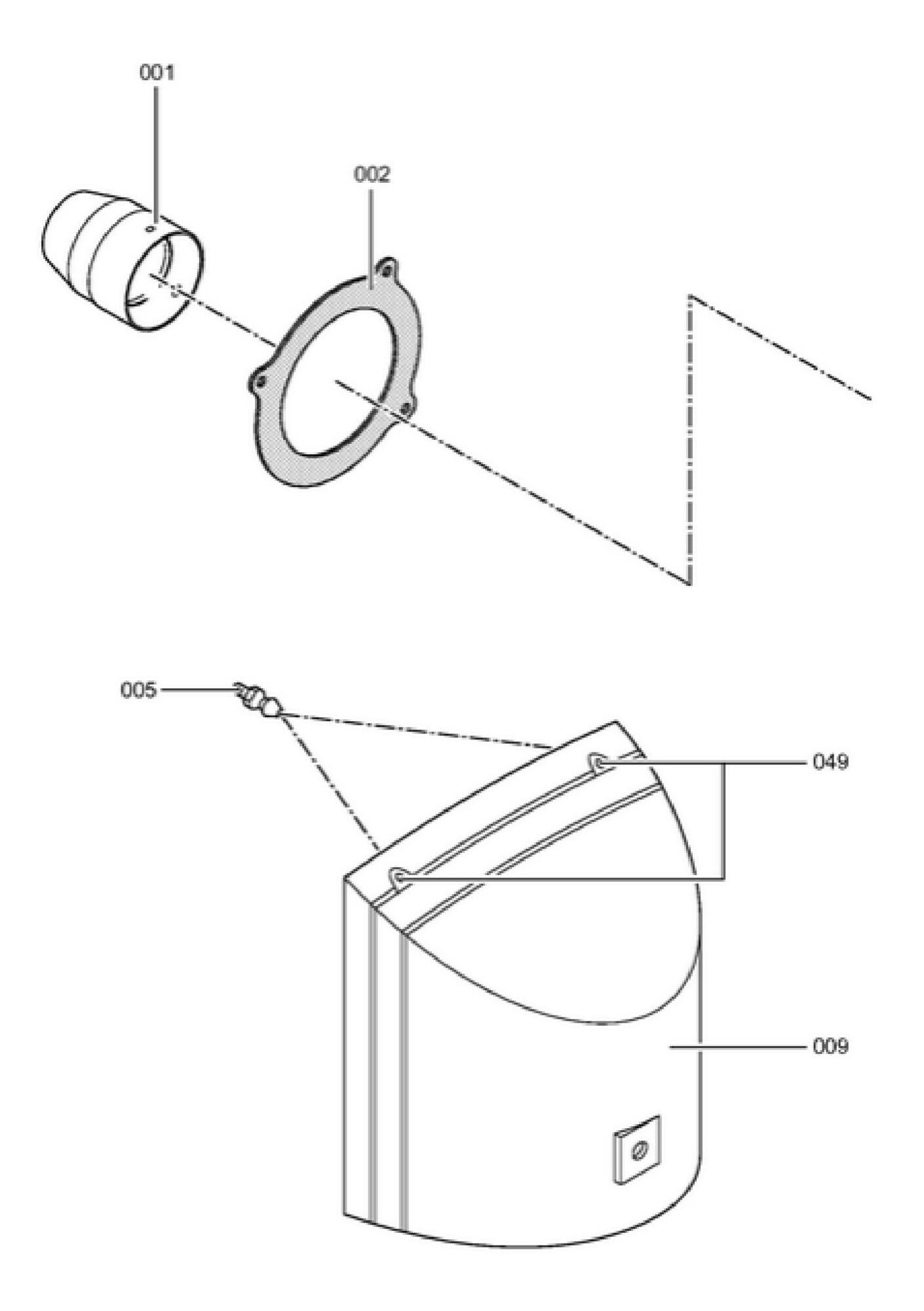 001

002

005

049

009