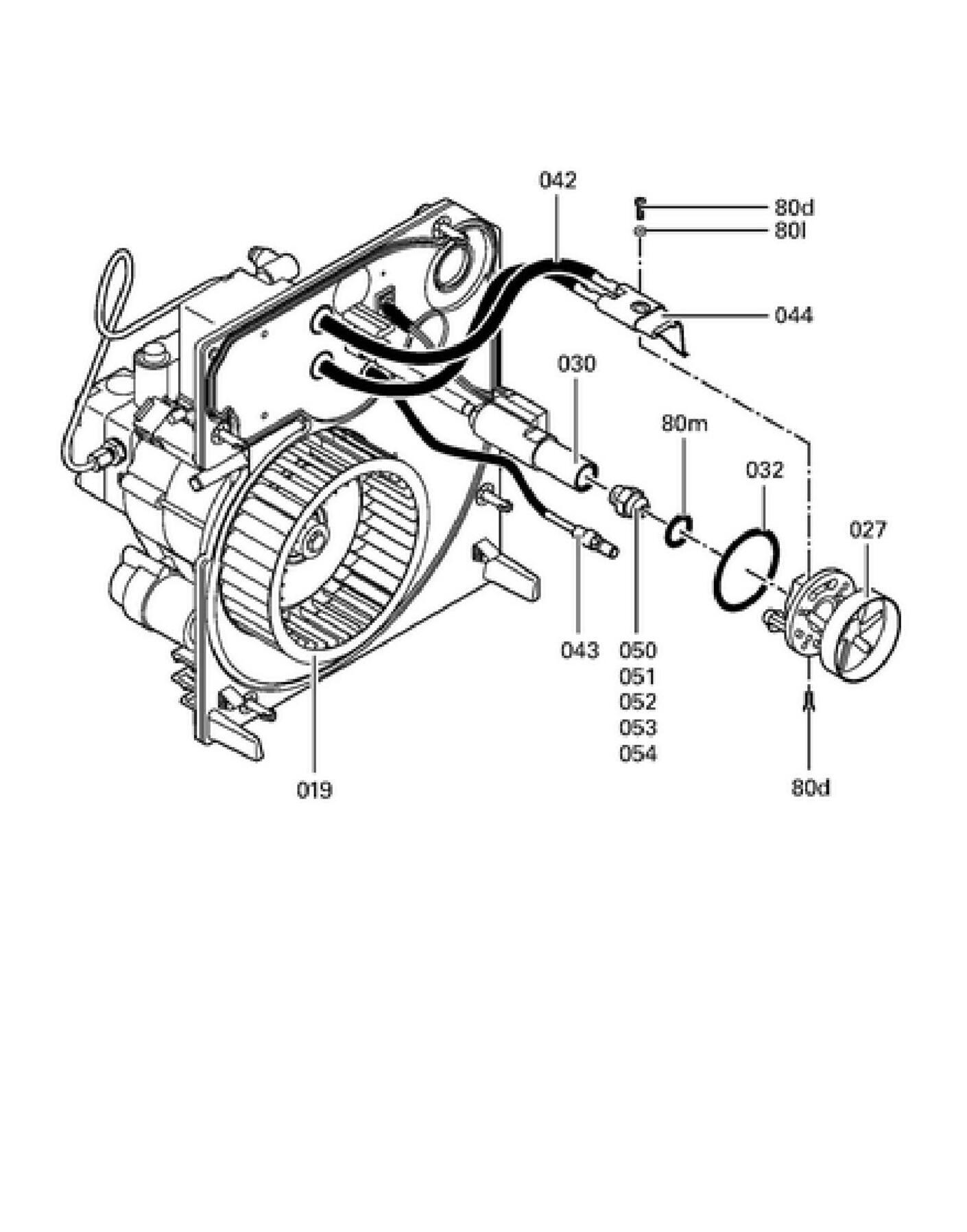 042
80d
80l
044
030
80m
032
027
043
050
051
052
053
054
019
80d