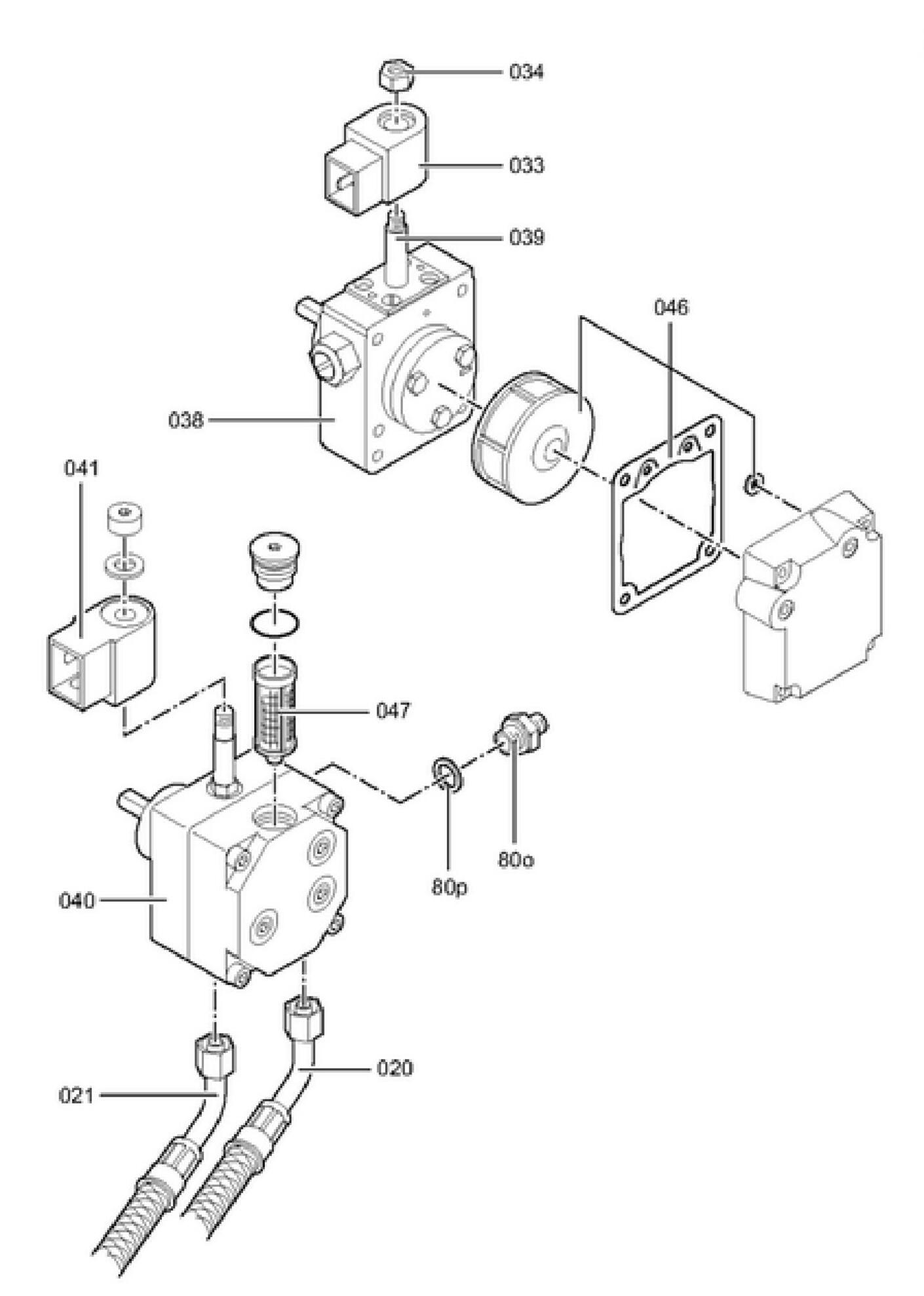 034
033
039
046
038
041
047
80o
80p
040
020
021