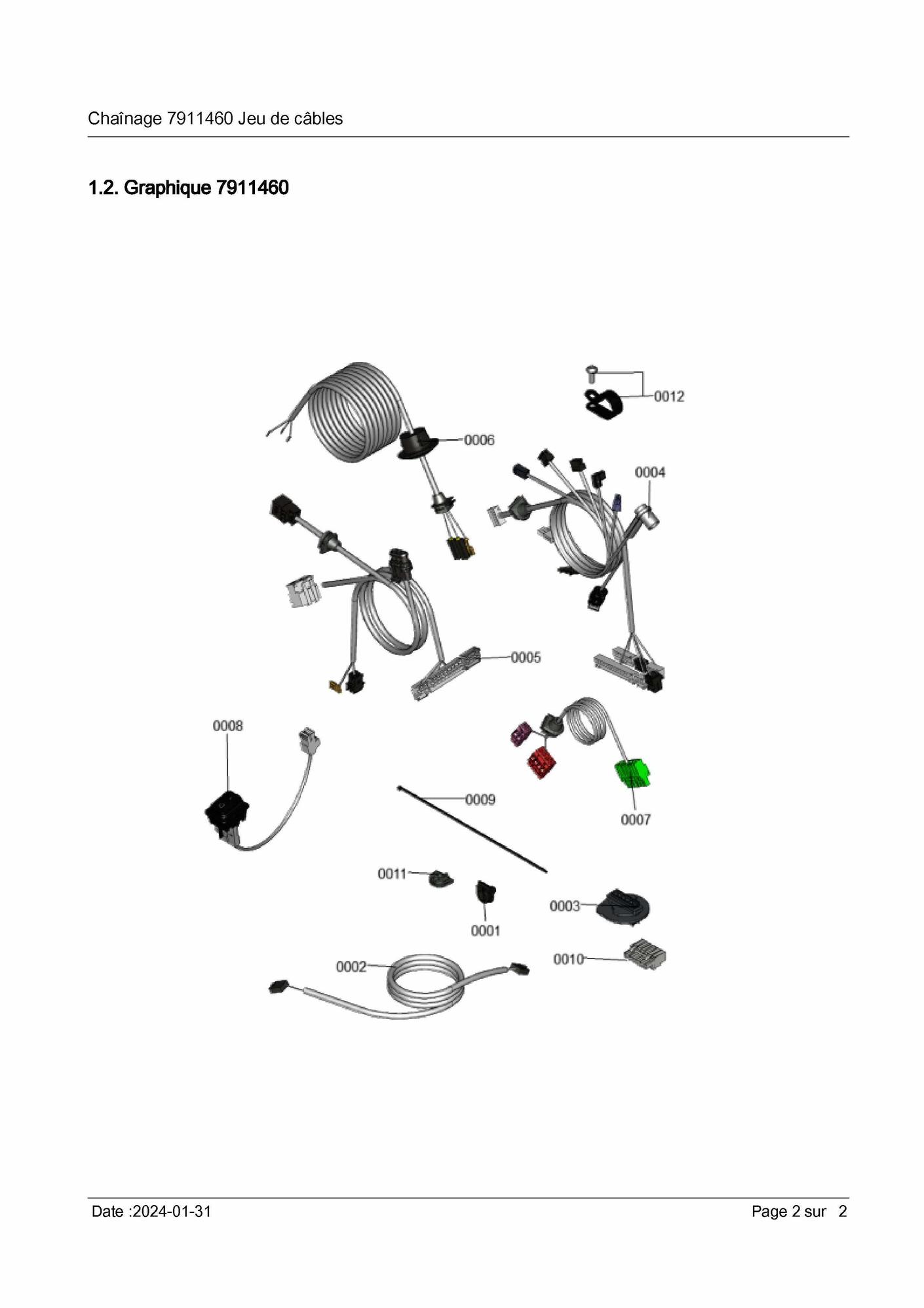 Chaînage 7911460 Jeu de câbles

1.2. Graphique 7911460

0012

0006

0004

0005

0008

0009

0007

0011

0001

0003

0002

0010

Date :2024-01-31

Page 2 sur 2