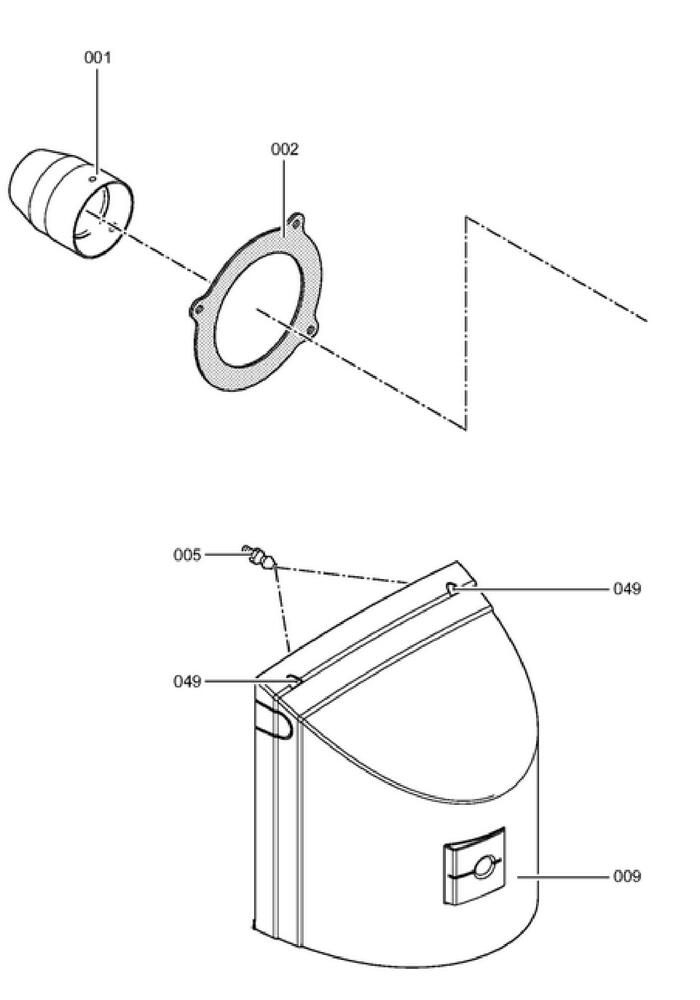 001
002
005
049
049
009