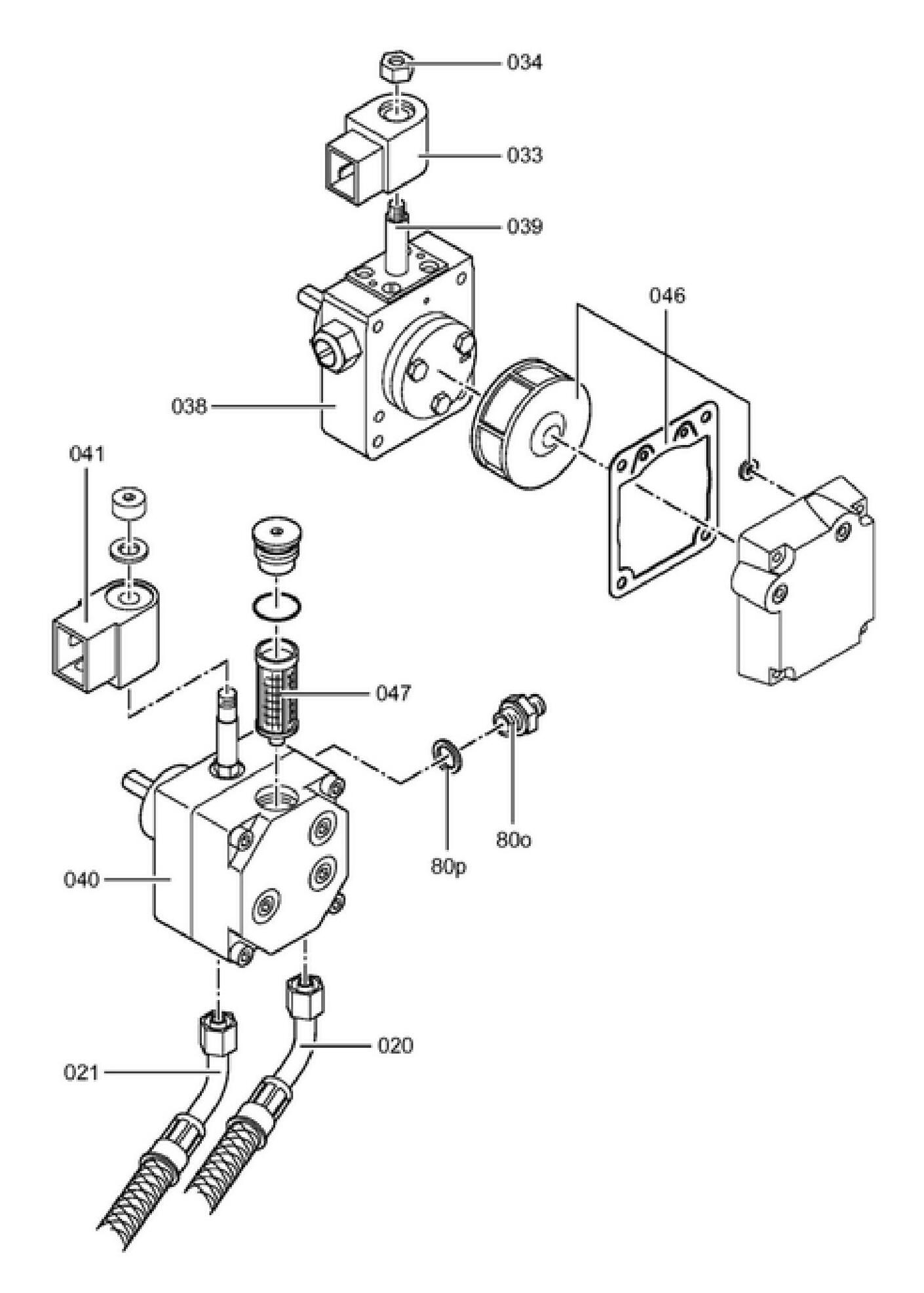 034
033
039
046
038
041
047
80o
80p
040
020
021