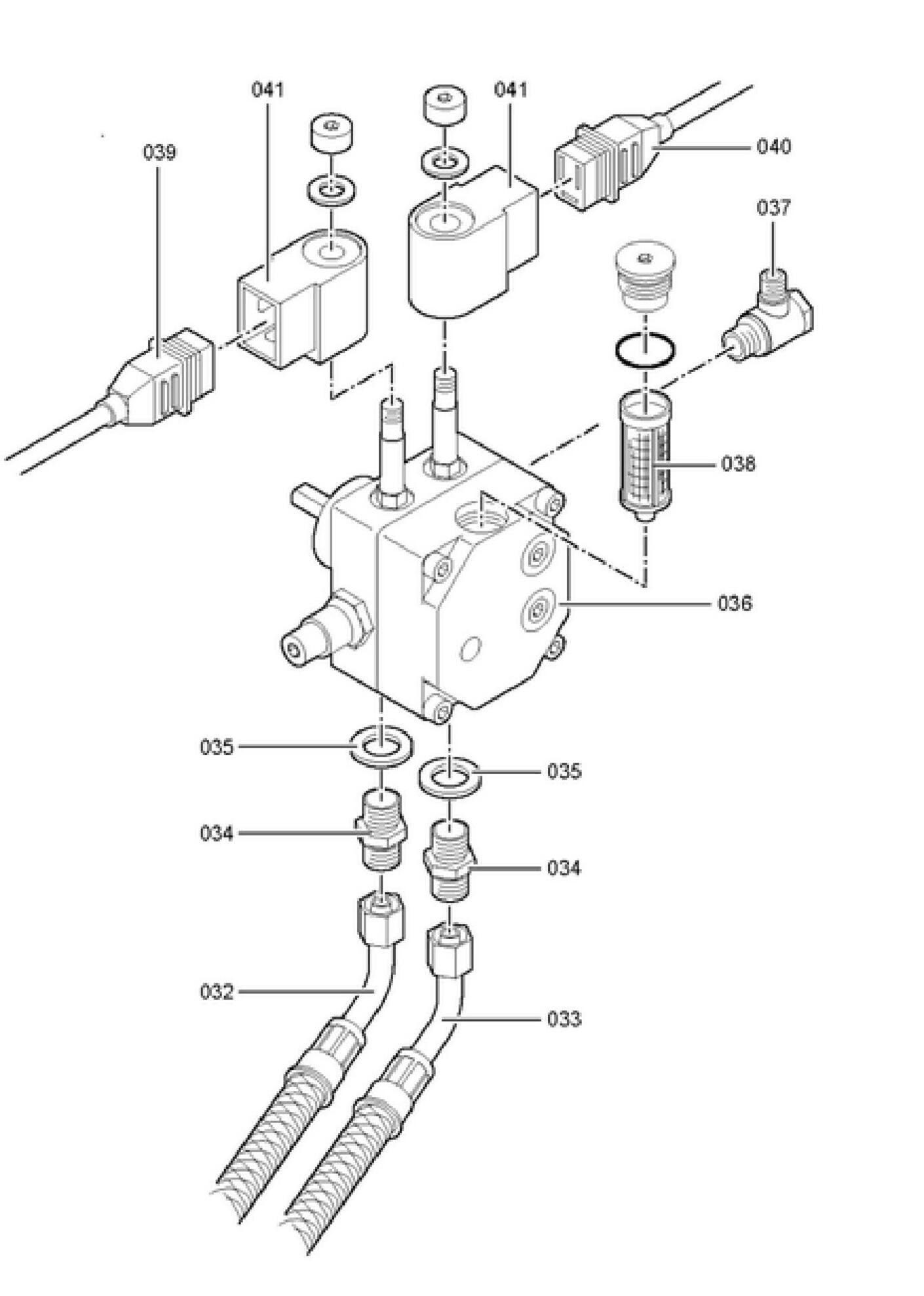 041
041
039
040
037
038
036
035
035
034
034
032
033