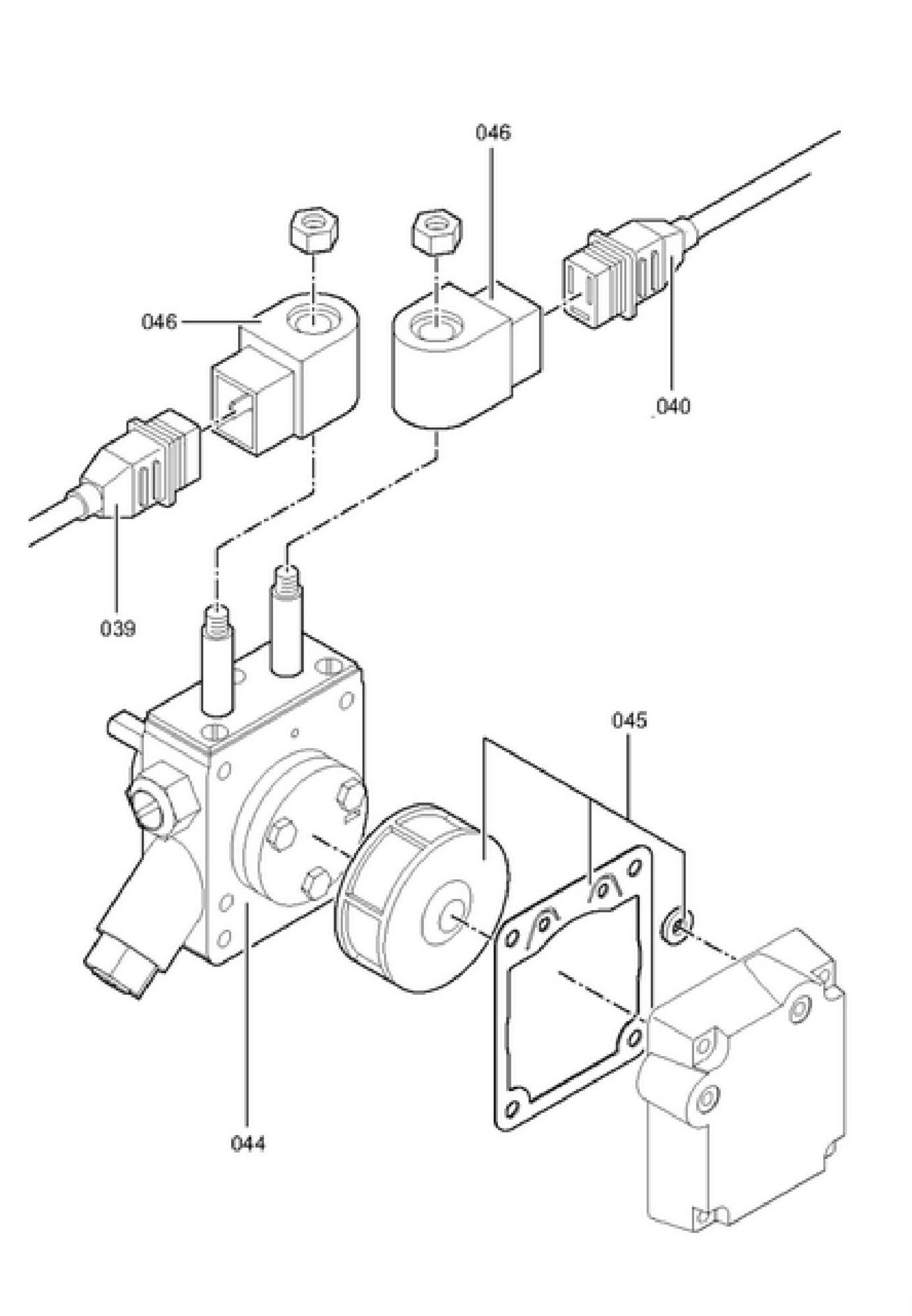 046

046

040

039

045

044