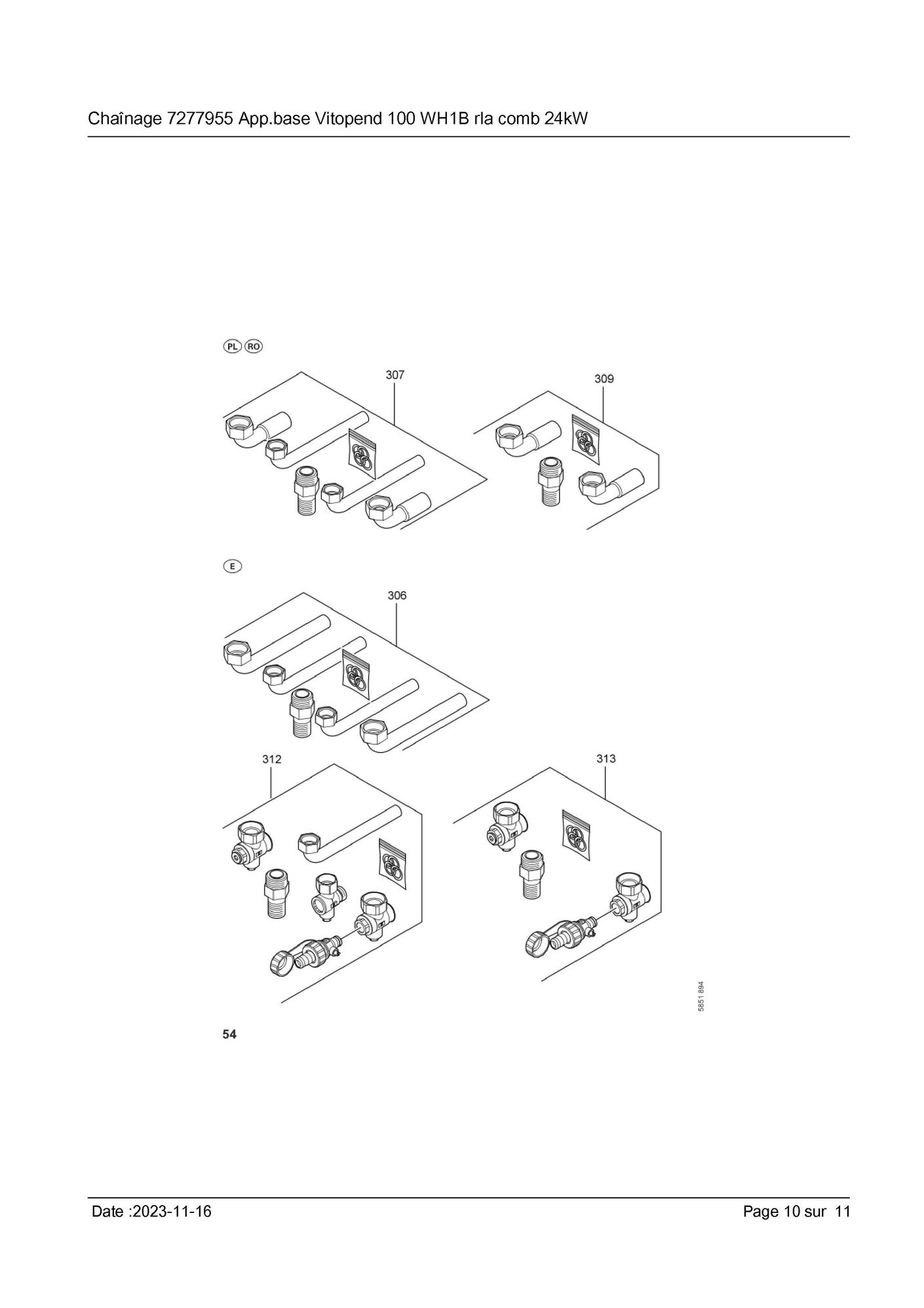 Chaînage 7277955 App.base Vitopend 100 WH1B rla comb 24kW

PL RO

307

309

E

306

312

313

5851 894

54

Date :2023-11-16

Page 10 sur 11