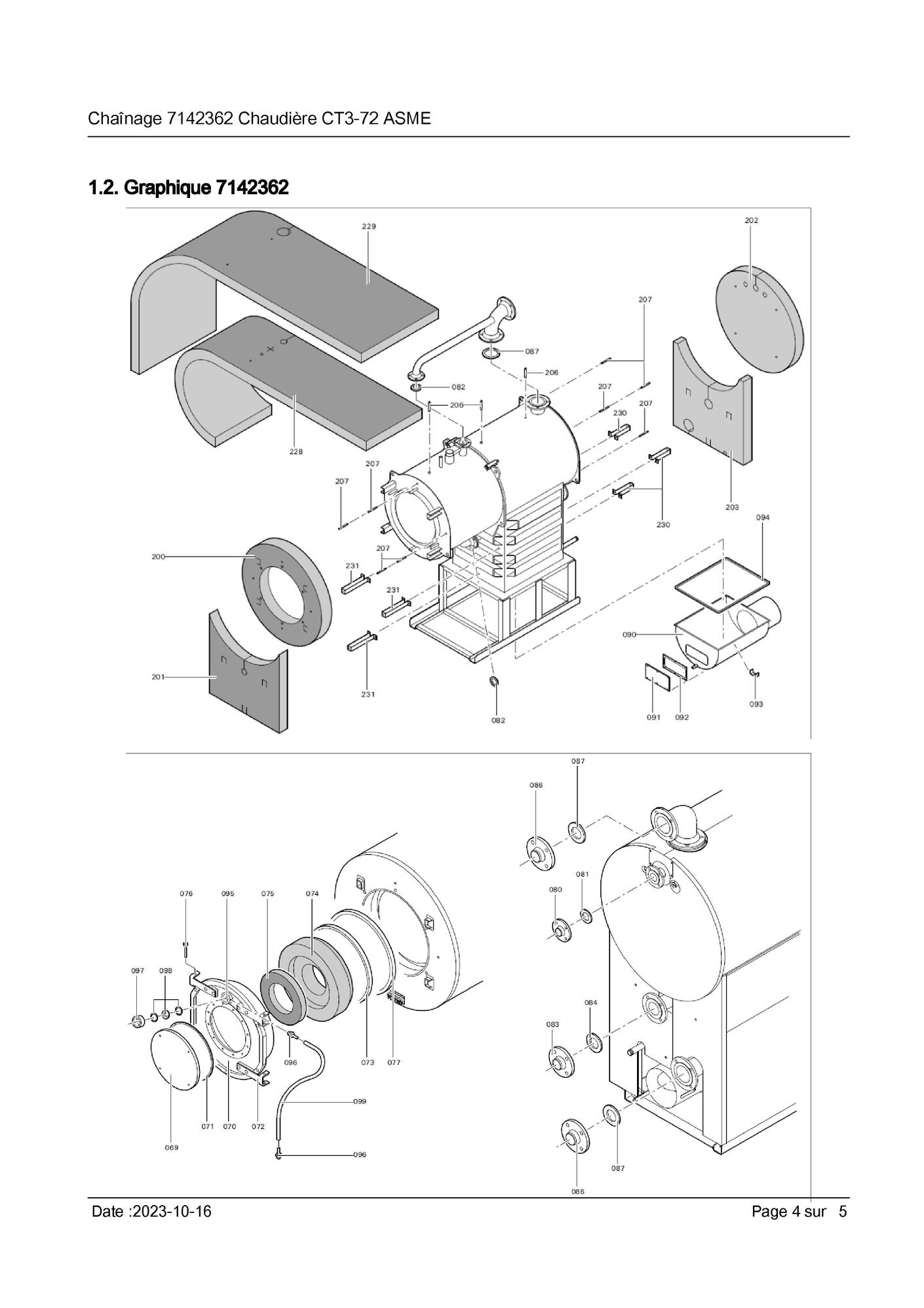 Chaînage 7142362 Chaudière CT3-72 ASME

1.2. Graphique 7142362

229
202
207
087
206
082
206
207
230
207
228
207
207
203
230
094
200
207
231
231
090
201
231
082
091
092
093

087
086
081
080
076
095
075
074
097
098
084
083
096
073
077
099
071
070
072
069
096
087
086

Date :2023-10-16

Page 4 sur 5