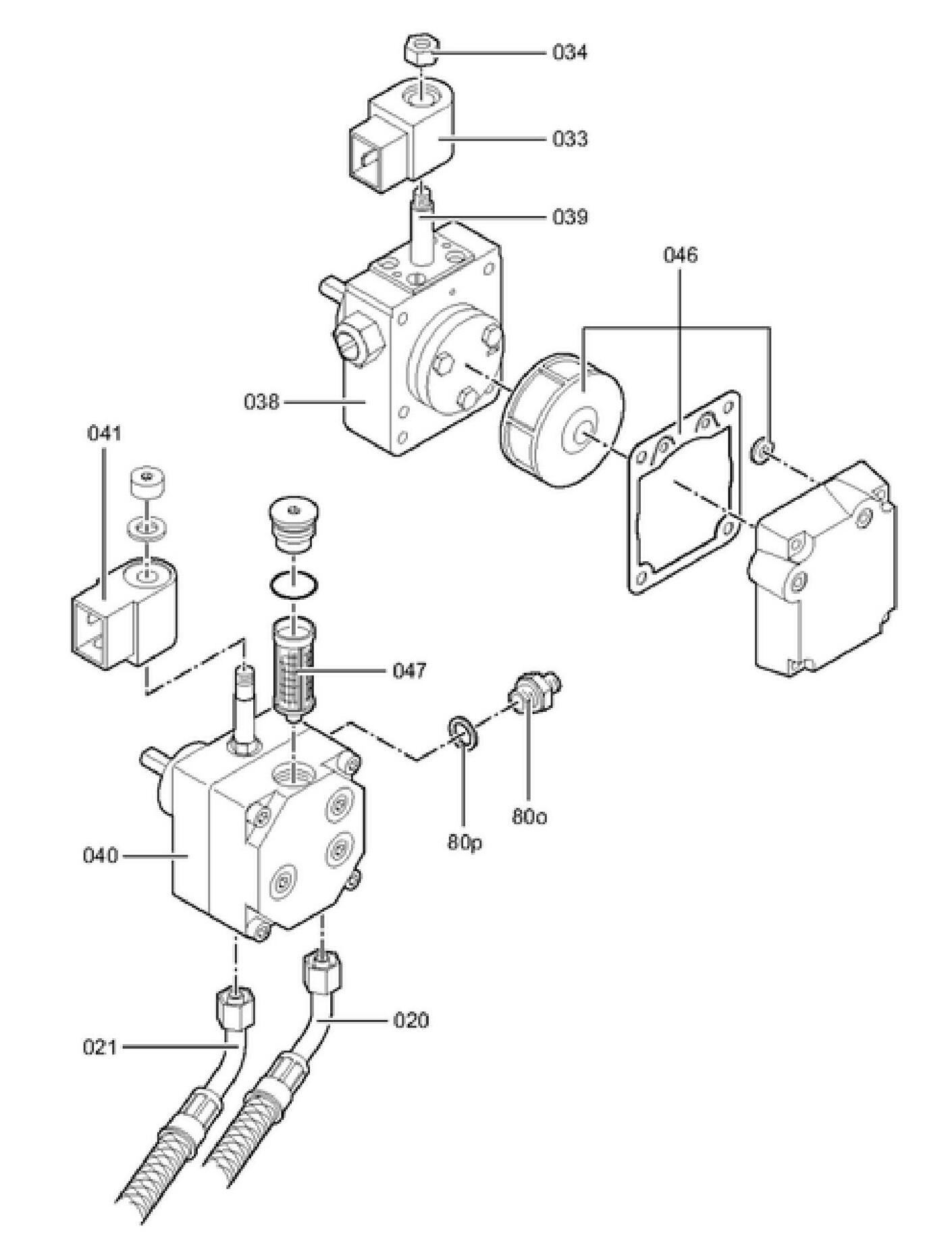 034
033
039
046
038
041
047
80o
80p
040
020
021