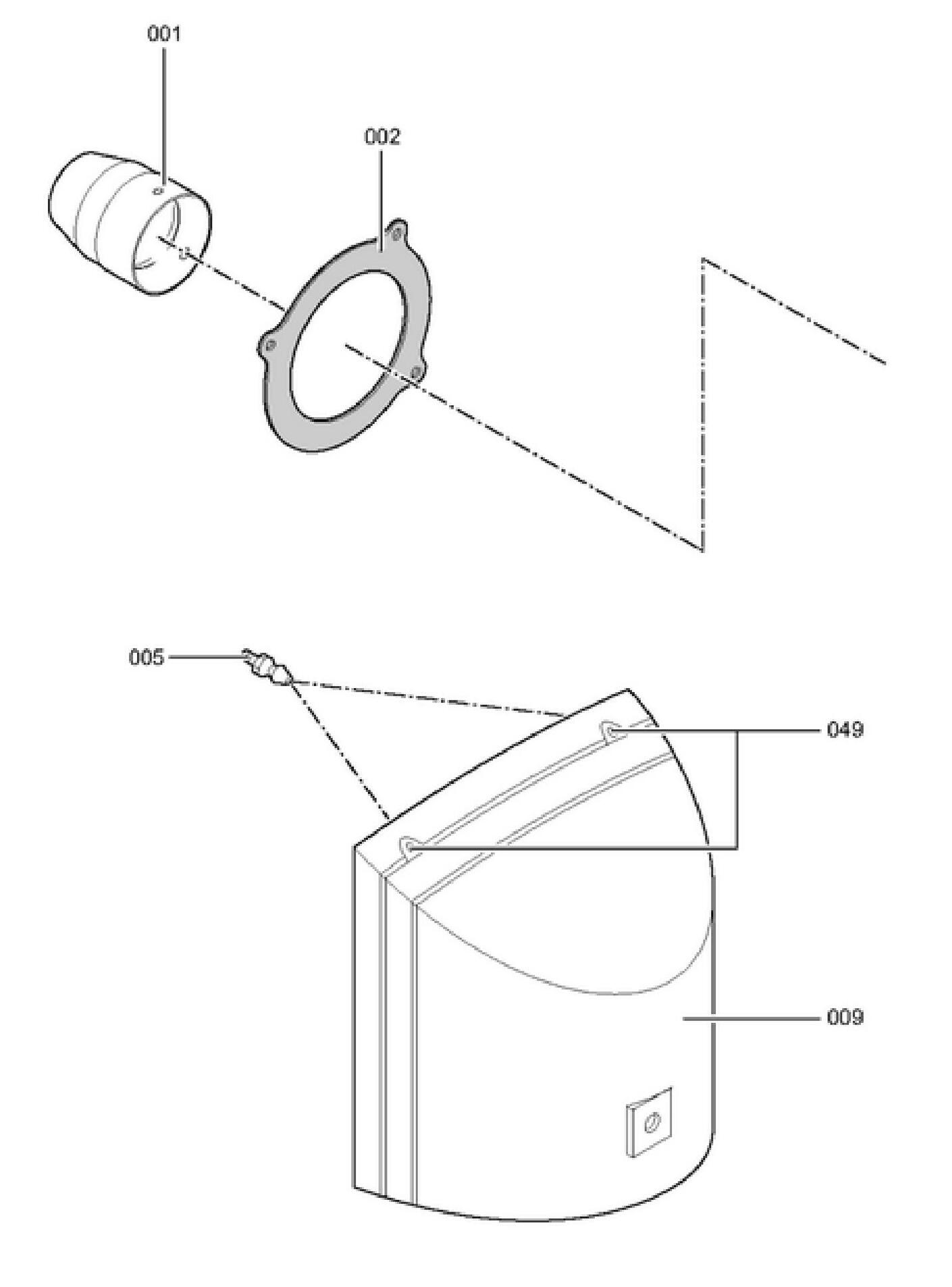 001

002

005

049

009