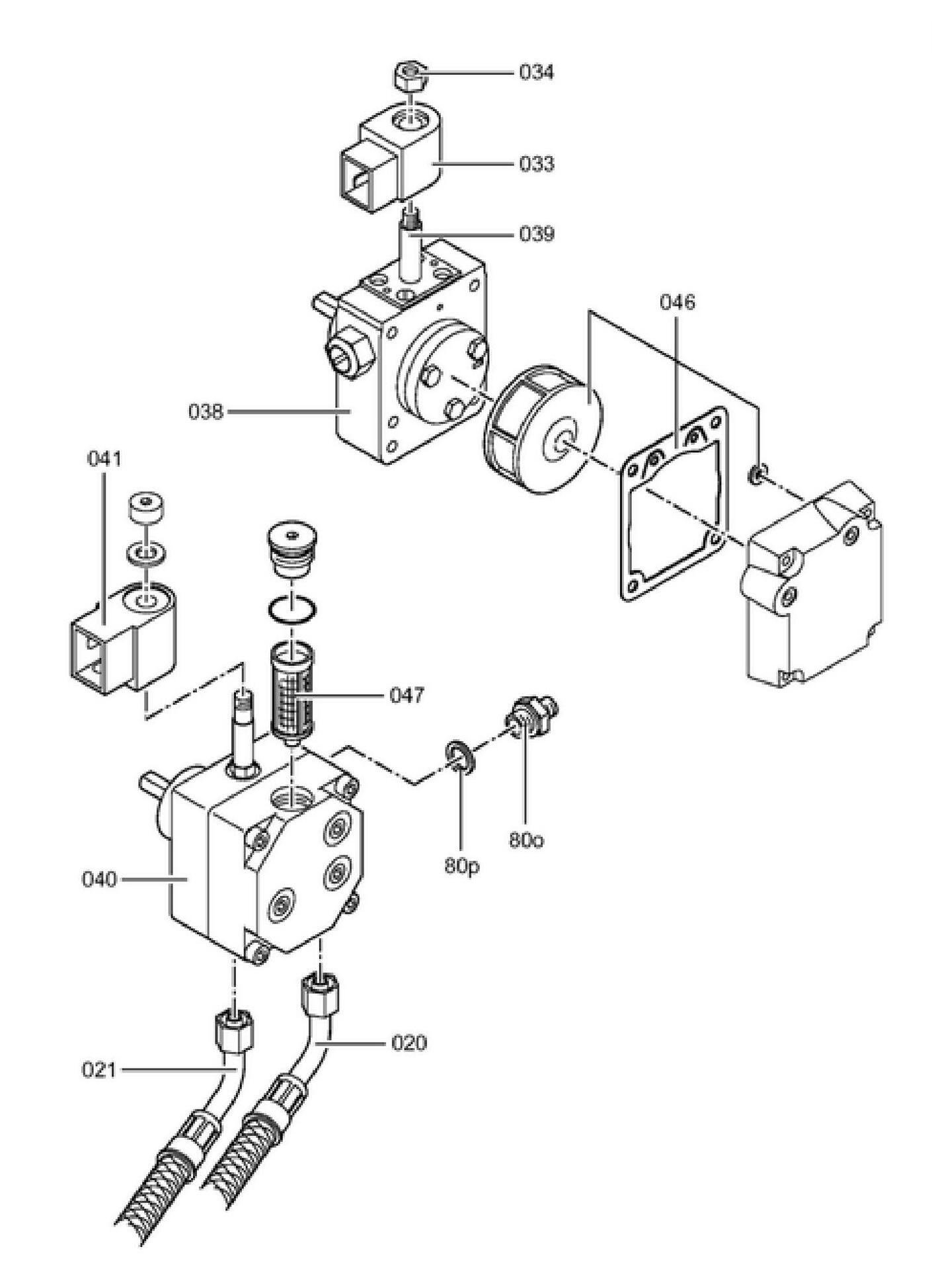 034
033
039
046
038
041
047
80o
80p
040
020
021